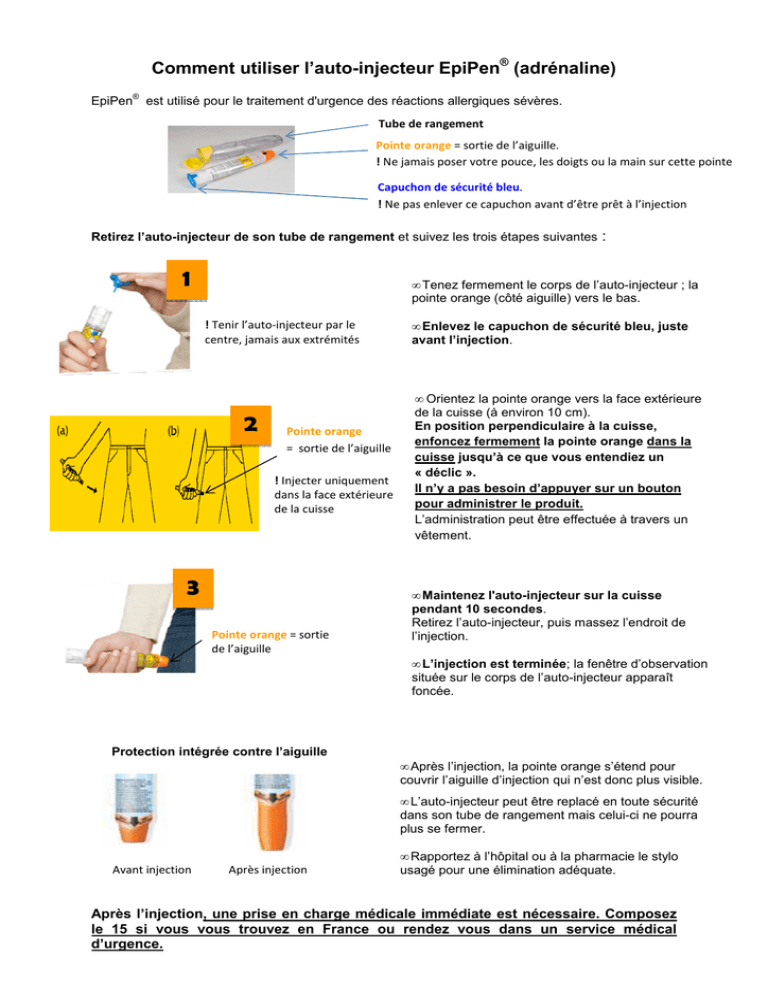 Comment utiliser l'auto-injecteur EpiPen® (adrénaline)

EpiPen® est utilisé pour le traitement d'urgence des réactions allergiques sévères.

Tube de rangement

Pointe orange = sortie de l'aiguille.
! Ne jamais poser votre pouce, les doigts ou la main sur cette pointe

Capuchon de sécurité bleu.
! Ne pas enlever ce capuchon avant d'être prêt à l'injection

Retirez l'auto-injecteur de son tube de rangement et suivez les trois étapes suivantes :

1

! Tenir l'auto-injecteur par le centre, jamais aux extrémités

∞ Tenez fermement le corps de l'auto-injecteur ; la pointe orange (côté aiguille) vers le bas.

∞ Enlevez le capuchon de sécurité bleu, juste avant l'injection.

(a) (b)

2

Pointe orange = sortie de l'aiguille

! Injecter uniquement dans la face extérieure de la cuisse

∞ Orientez la pointe orange vers la face extérieure de la cuisse (à environ 10 cm).
En position perpendiculaire à la cuisse, enfoncez fermement la pointe orange dans la cuisse jusqu'à ce que vous entendiez un « déclic ».
Il n'y a pas besoin d'appuyer sur un bouton pour administrer le produit.
L'administration peut être effectuée à travers un vêtement.

3

Pointe orange = sortie de l'aiguille

∞ Maintenez l'auto-injecteur sur la cuisse pendant 10 secondes.
Retirez l'auto-injecteur, puis massez l'endroit de l'injection.

∞ L'injection est terminée; la fenêtre d'observation située sur le corps de l'auto-injecteur apparaît foncée.

Protection intégrée contre l'aiguille

Avant injection Après injection

∞ Après l'injection, la pointe orange s'étend pour couvrir l'aiguille d'injection qui n'est donc plus visible.

∞ L'auto-injecteur peut être replacé en toute sécurité dans son tube de rangement mais celui-ci ne pourra plus se fermer.

∞ Rapportez à l'hôpital ou à la pharmacie le stylo usagé pour une élimination adéquate.

Après l'injection, une prise en charge médicale immédiate est nécessaire. Composez le 15 si vous vous trouvez en France ou rendez vous dans un service médical d'urgence.