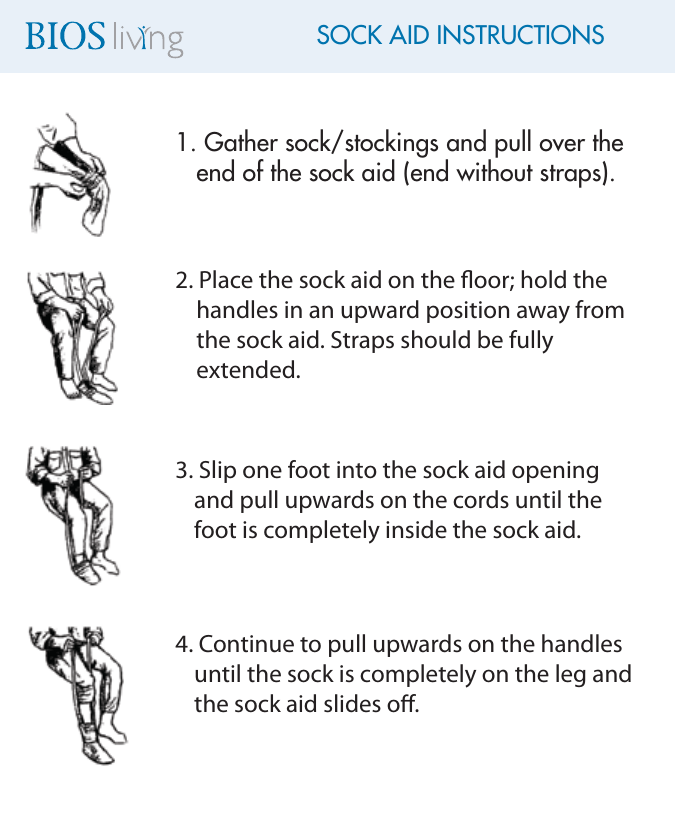 BIOS living

SOCK AID INSTRUCTIONS

1. Gather sock/stockings and pull over the end of the sock aid (end without straps).

2. Place the sock aid on the floor; hold the handles in an upward position away from the sock aid. Straps should be fully extended.

3. Slip one foot into the sock aid opening and pull upwards on the cords until the foot is completely inside the sock aid.

4. Continue to pull upwards on the handles until the sock is completely on the leg and the sock aid slides off.