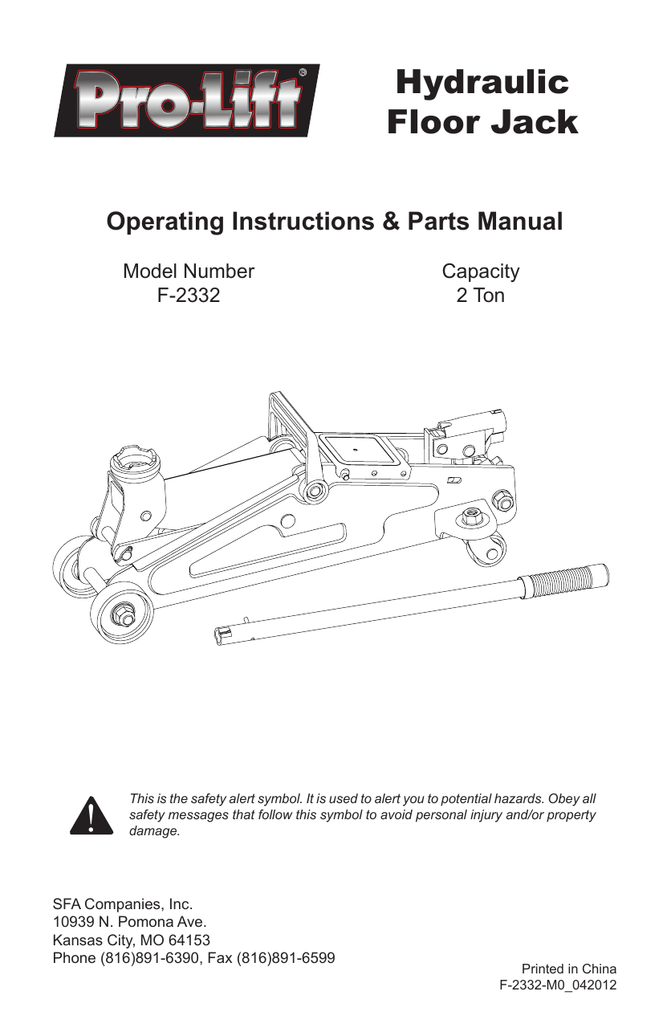 Pro-Lift®

Hydraulic Floor Jack

Operating Instructions & Parts Manual

Model Number
F-2332

Capacity
2 Ton

This is the safety alert symbol. It is used to alert you to potential hazards. Obey all safety messages that follow this symbol to avoid personal injury and/or property damage.

SFA Companies, Inc.
10939 N. Pomona Ave.
Kansas City, MO 64153
Phone (816)891-6390, Fax (816)891-6599

Printed in China
F-2332-M0_042012