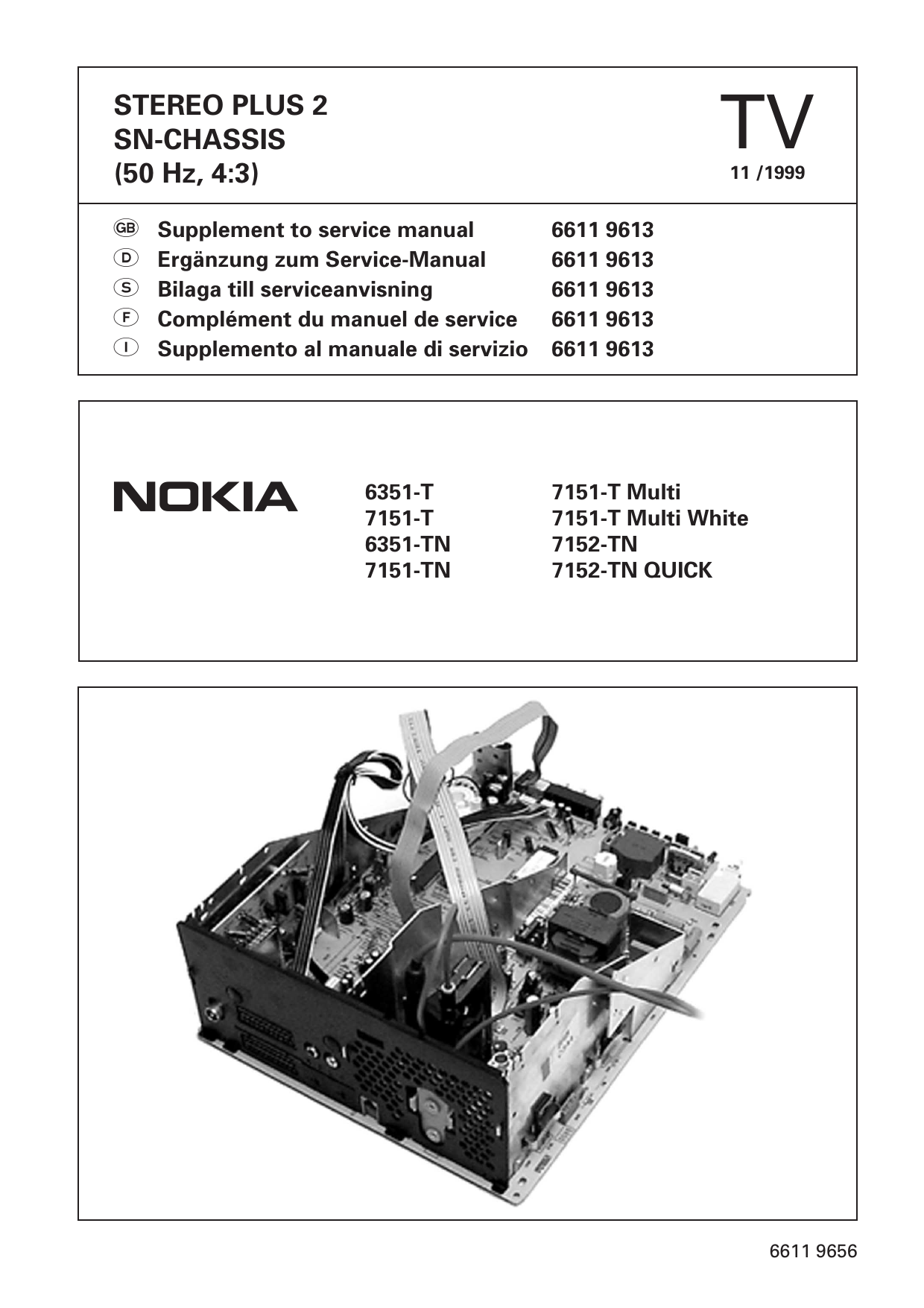 STEREO PLUS 2
SN-CHASSIS
(50 Hz, 4:3)

TV
11 /1999

GB Supplement to service manual 6611 9613
D Ergänzung zum Service-Manual 6611 9613
S Bilaga till serviceanvisning 6611 9613
F Complément du manuel de service 6611 9613
I Supplemento al manuale di servizio 6611 9613

NOKIA

6351-T
7151-T
6351-TN
7151-TN

7151-T Multi
7151-T Multi White
7152-TN
7152-TN QUICK

6611 9656