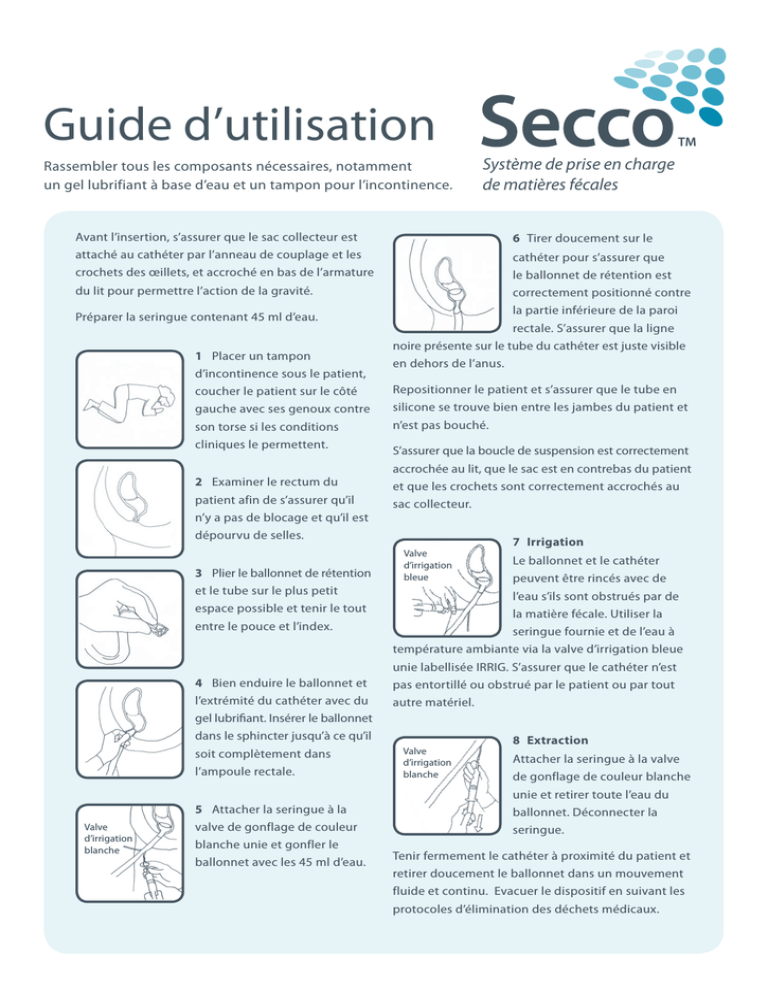 Guide d'utilisation

Rassembler tous les composants nécessaires, notamment un gel lubrifiant à base d'eau et un tampon pour l'incontinence.

Secco™

Système de prise en charge de matières fécales

Avant l'insertion, s'assurer que le sac collecteur est attaché au cathéter par l'anneau de couplage et les crochets des œillets, et accroché en bas de l'armature du lit pour permettre l'action de la gravité.

Préparer la seringue contenant 45 ml d'eau.

1 Placer un tampon d'incontinence sous le patient, coucher le patient sur le côté gauche avec ses genoux contre son torse si les conditions cliniques le permettent.

2 Examiner le rectum du patient afin de s'assurer qu'il n'y a pas de blocage et qu'il est dépourvu de selles.

3 Plier le ballonnet de rétention et le tube sur le plus petit espace possible et tenir le tout entre le pouce et l'index.

4 Bien enduire le ballonnet et l'extrémité du cathéter avec du gel lubrifiant. Insérer le ballonnet dans le sphincter jusqu'à ce qu'il soit complètement dans l'ampoule rectale.

Valve d'irrigation blanche

5 Attacher la seringue à la valve de gonflage de couleur blanche unie et gonfler le ballonnet avec les 45 ml d'eau.

6 Tirer doucement sur le cathéter pour s'assurer que le ballonnet de rétention est correctement positionné contre la partie inférieure de la paroi rectale. S'assurer que la ligne noire présente sur le tube du cathéter est juste visible en dehors de l'anus.

Repositionner le patient et s'assurer que le tube en silicone se trouve bien entre les jambes du patient et n'est pas bouché.

S'assurer que la boucle de suspension est correctement accrochée au lit, que le sac est en contrebas du patient et que les crochets sont correctement accrochés au sac collecteur.

Valve d'irrigation bleue

7 Irrigation
Le ballonnet et le cathéter peuvent être rincés avec de l'eau s'ils sont obstrués par de la matière fécale. Utiliser la seringue fournie et de l'eau à température ambiante via la valve d'irrigation bleue unie labellisée IRRIG. S'assurer que le cathéter n'est pas entortillé ou obstrué par le patient ou par tout autre matériel.

Valve d'irrigation blanche

8 Extraction
Attacher la seringue à la valve de gonflage de couleur blanche unie et retirer toute l'eau du ballonnet. Déconnecter la seringue.

Tenir fermement le cathéter à proximité du patient et retirer doucement le ballonnet dans un mouvement fluide et continu. Evacuer le dispositif en suivant les protocoles d'élimination des déchets médicaux.