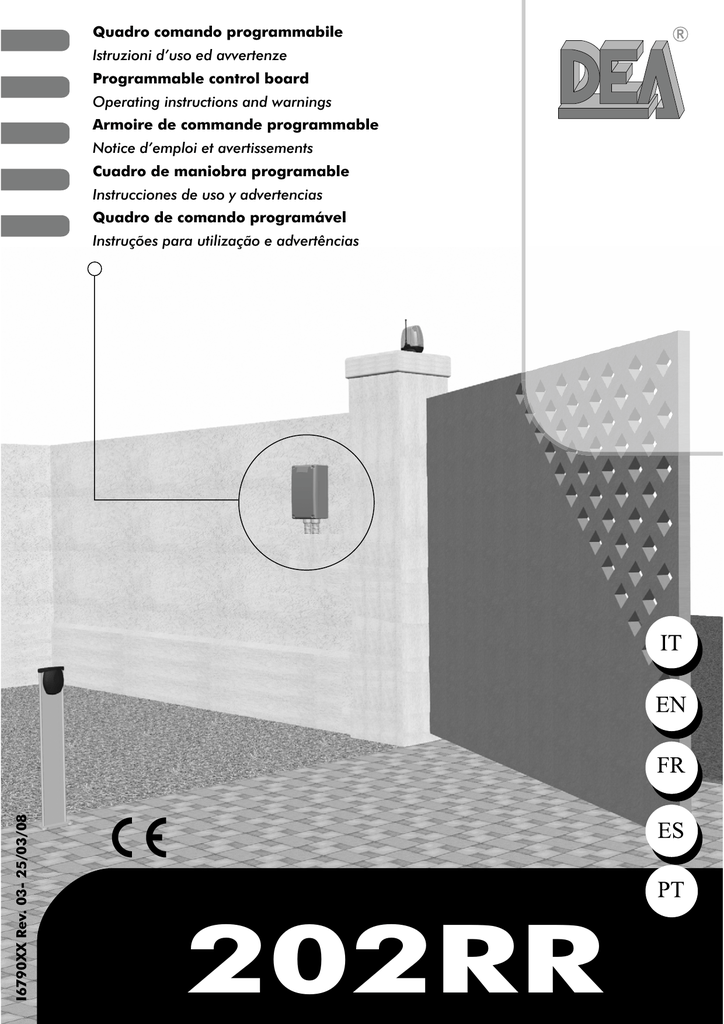 Quadro comando programmabile
Istruzioni d'uso ed avvertenze
Programmable control board
Operating instructions and warnings
Armoire de commande programmable
Notice d'emploi et avertissements
Cuadro de maniobra programable
Instrucciones de uso y advertencias
Quadro de comando programável
Instruções para utilização e advertências

DEA ®

IT
EN
FR
ES
PT

CE

I6790XX Rev. 03- 25/03/08

202RR