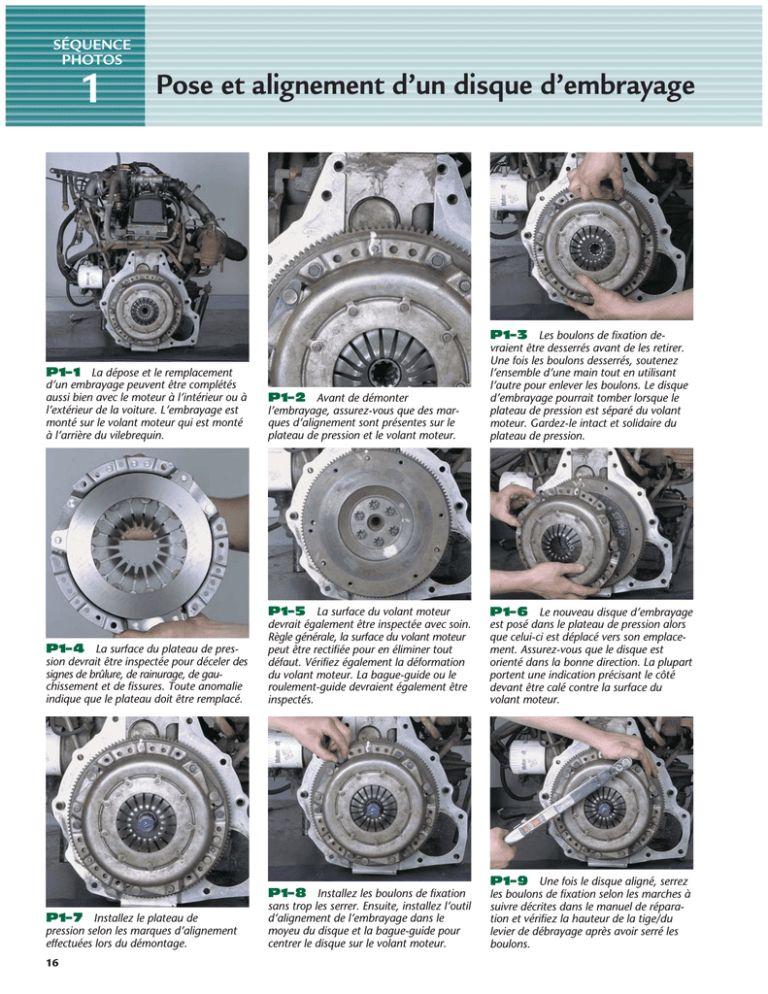 SÉQUENCE PHOTOS
1
Pose et alignement d'un disque d'embrayage

P1-1 La dépose et le remplacement d'un embrayage peuvent être complétés aussi bien avec le moteur à l'intérieur ou à l'extérieur de la voiture. L'embrayage est monté sur le volant moteur qui est monté à l'arrière du vilebrequin.

P1-2 Avant de démonter l'embrayage, assurez-vous que des marques d'alignement sont présentes sur le plateau de pression et le volant moteur.

P1-3 Les boulons de fixation devraient être desserrés avant de les retirer. Une fois les boulons desserrés, soutenez l'ensemble d'une main tout en utilisant l'autre pour enlever les boulons. Le disque d'embrayage pourrait tomber lorsque le plateau de pression est séparé du volant moteur. Gardez-le intact et solidaire du plateau de pression.

P1-4 La surface du plateau de pression devrait être inspectée pour déceler des signes de brûlure, de rainurage, de gauchissement et de fissures. Toute anomalie indique que le plateau doit être remplacé.

P1-5 La surface du volant moteur devrait également être inspectée avec soin. Règle générale, la surface du volant moteur peut être rectifiée pour en éliminer tout défaut. Vérifiez également la déformation du volant moteur. La bague-guide ou le roulement-guide devraient également être inspectés.

P1-6 Le nouveau disque d'embrayage est posé dans le plateau de pression alors que celui-ci est déplacé vers son emplacement. Assurez-vous que le disque est orienté dans la bonne direction. La plupart portent une indication précisant le côté devant être calé contre la surface du volant moteur.

P1-7 Installez le plateau de pression selon les marques d'alignement effectuées lors du démontage.

P1-8 Installez les boulons de fixation sans trop les serrer. Ensuite, installez l'outil d'alignement de l'embrayage dans le moyeu du disque et la bague-guide pour centrer le disque sur le volant moteur.

P1-9 Une fois le disque aligné, serrez les boulons de fixation selon les marches à suivre décrites dans le manuel de réparation et vérifiez la hauteur de la tige/du levier de débrayage après avoir serré les boulons.

16