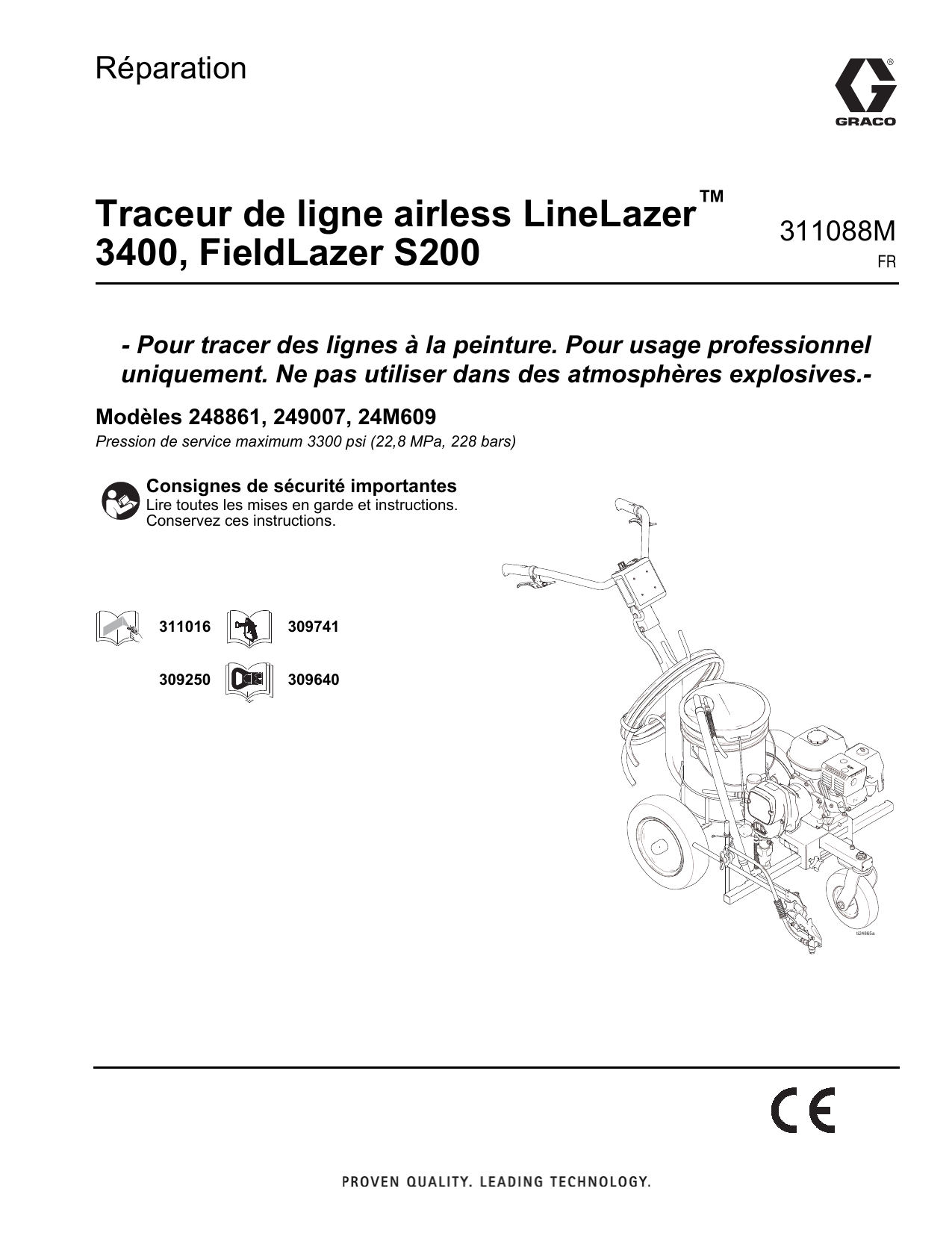 Réparation

GRACO

Traceur de ligne airless LineLazer™ 3400, FieldLazer S200

311088M
FR

- Pour tracer des lignes à la peinture. Pour usage professionnel uniquement. Ne pas utiliser dans des atmosphères explosives.-

Modèles 248861, 249007, 24M609
Pression de service maximum 3300 psi (22,8 MPa, 228 bars)

Consignes de sécurité importantes
Lire toutes les mises en garde et instructions. Conservez ces instructions.

311016 309741

309250 309640

ti24865a

CE

PROVEN QUALITY. LEADING TECHNOLOGY.