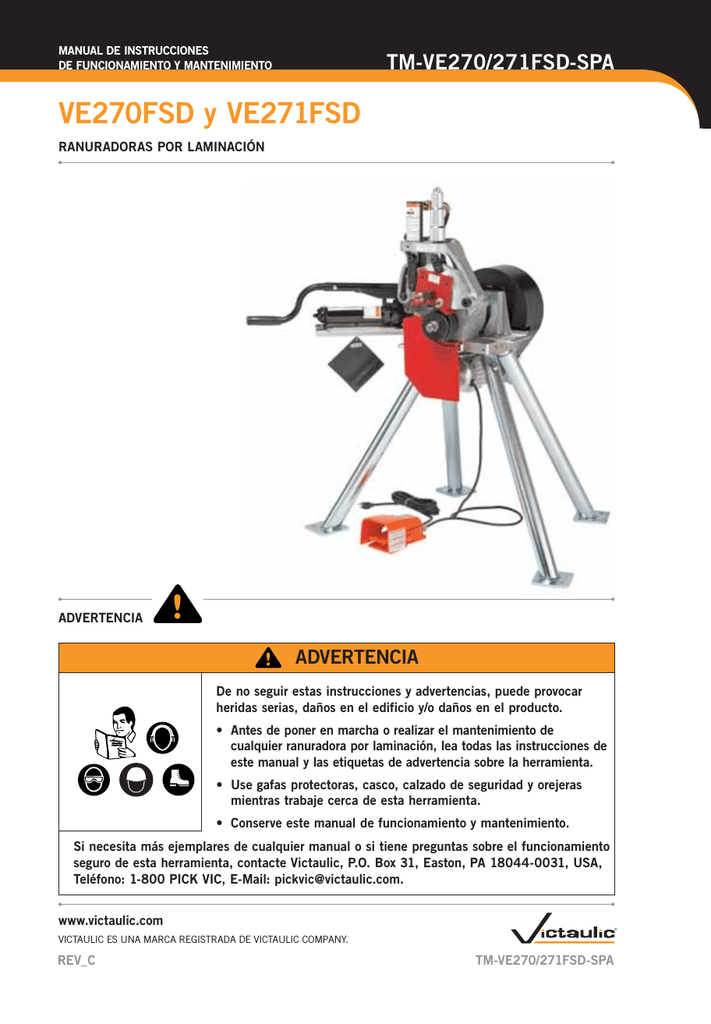 MANUAL DE INSTRUCCIONES
DE FUNCIONAMIENTO Y MANTENIMIENTO

TM-VE270/271FSD-SPA

VE270FSD y VE271FSD

RANURADORAS POR LAMINACIÓN

ADVERTENCIA

ADVERTENCIA

De no seguir estas instrucciones y advertencias, puede provocar heridas serias, daños en el edificio y/o daños en el producto.

• Antes de poner en marcha o realizar el mantenimiento de cualquier ranuradora por laminación, lea todas las instrucciones de este manual y las etiquetas de advertencia sobre la herramienta.

• Use gafas protectoras, casco, calzado de seguridad y orejeras mientras trabaje cerca de esta herramienta.

• Conserve este manual de funcionamiento y mantenimiento.

Si necesita más ejemplares de cualquier manual o si tiene preguntas sobre el funcionamiento seguro de esta herramienta, contacte Victaulic, P.O. Box 31, Easton, PA 18044-0031, USA, Teléfono: 1-800 PICK VIC, E-Mail: pickvic@victaulic.com.

www.victaulic.com
VICTAULIC ES UNA MARCA REGISTRADA DE VICTAULIC COMPANY.

Victaulic

REV_C

TM-VE270/271FSD-SPA