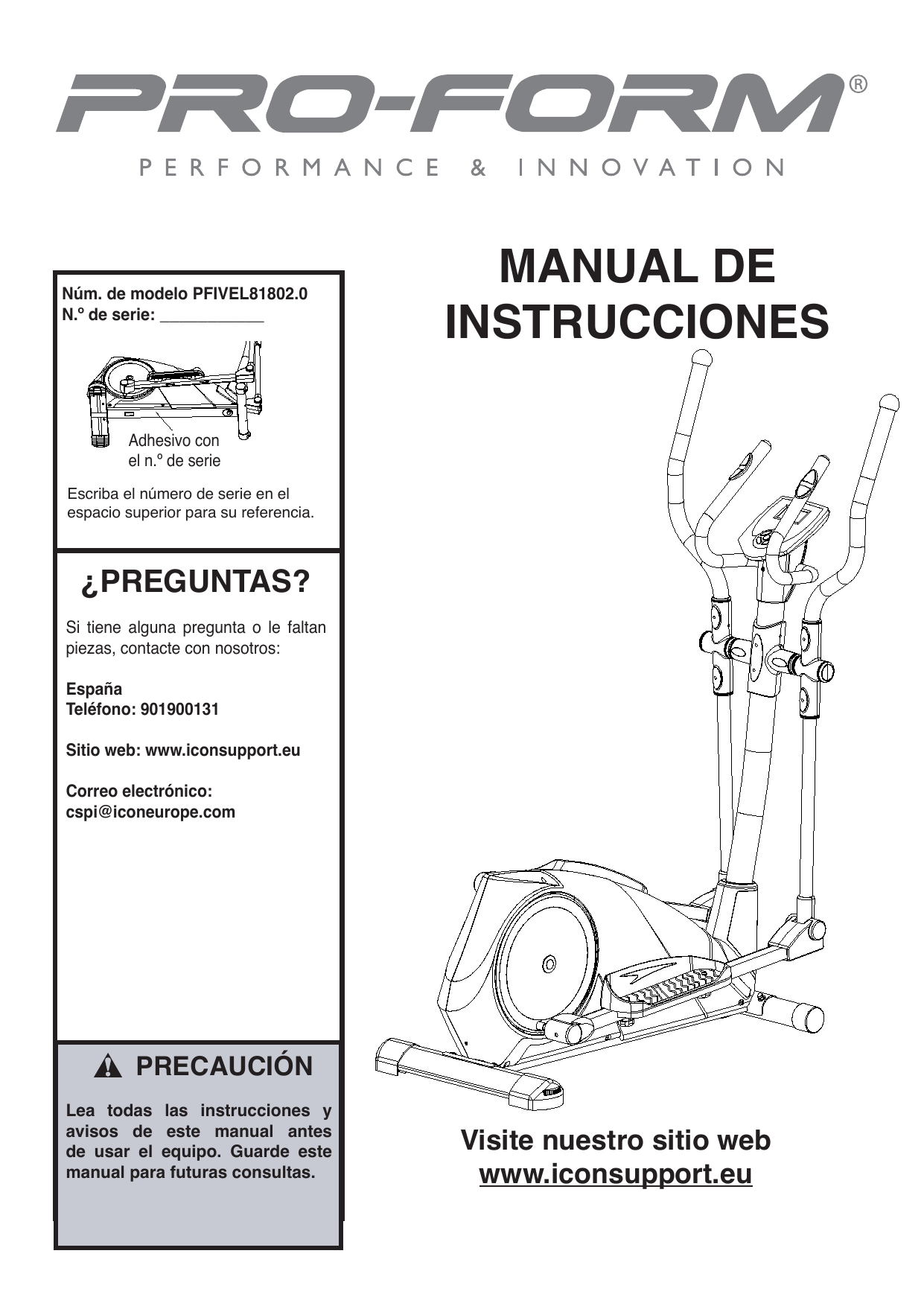 PRO-FORM®
PERFORMANCE & INNOVATION

Núm. de modelo PFIVEL81802.0
N.º de serie: ____________

Adhesivo con el n.º de serie

Escriba el número de serie en el espacio superior para su referencia.

¿PREGUNTAS?

Si tiene alguna pregunta o le faltan piezas, contacte con nosotros:

España
Teléfono: 901900131

Sitio web: www.iconsupport.eu

Correo electrónico:
cspi@iconeurope.com

PRECAUCIÓN

Lea todas las instrucciones y avisos de este manual antes de usar el equipo. Guarde este manual para futuras consultas.

MANUAL DE INSTRUCCIONES

Visite nuestro sitio web
www.iconsupport.eu