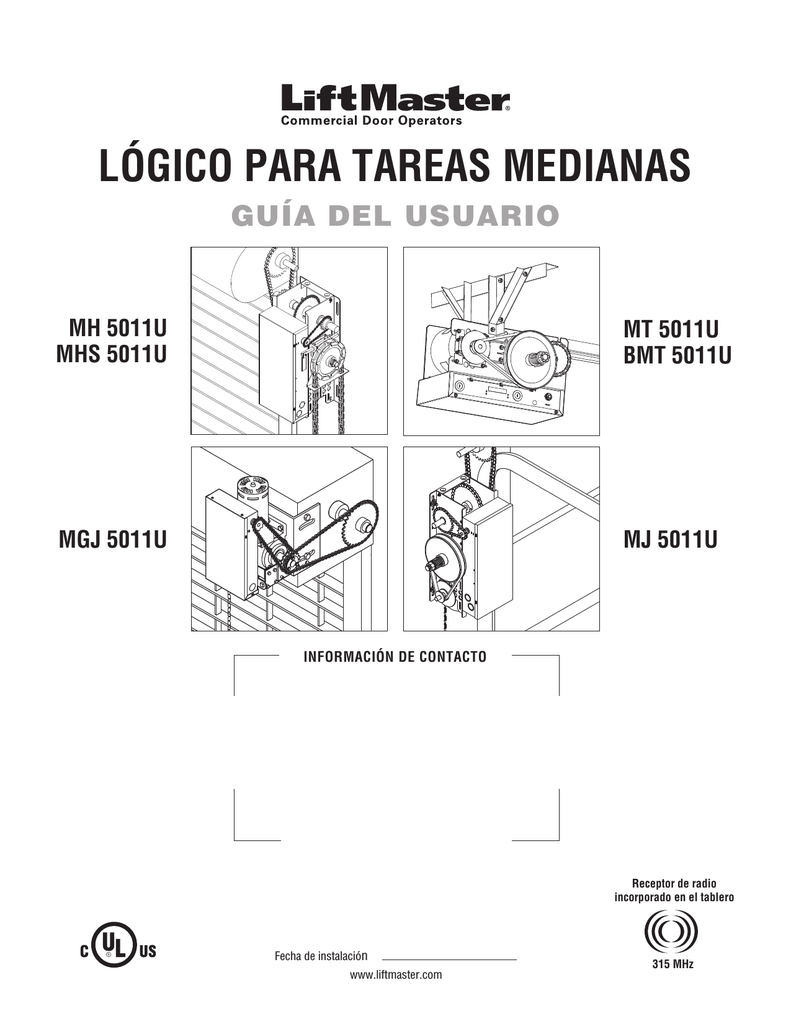 LiftMaster®
Commercial Door Operators

LÓGICO PARA TAREAS MEDIANAS

GUÍA DEL USUARIO

MH 5011U
MHS 5011U

MT 5011U
BMT 5011U

MGJ 5011U

MJ 5011U

INFORMACIÓN DE CONTACTO

Receptor de radio incorporado en el tablero

315 MHz

C UL US

Fecha de instalación

www.liftmaster.com