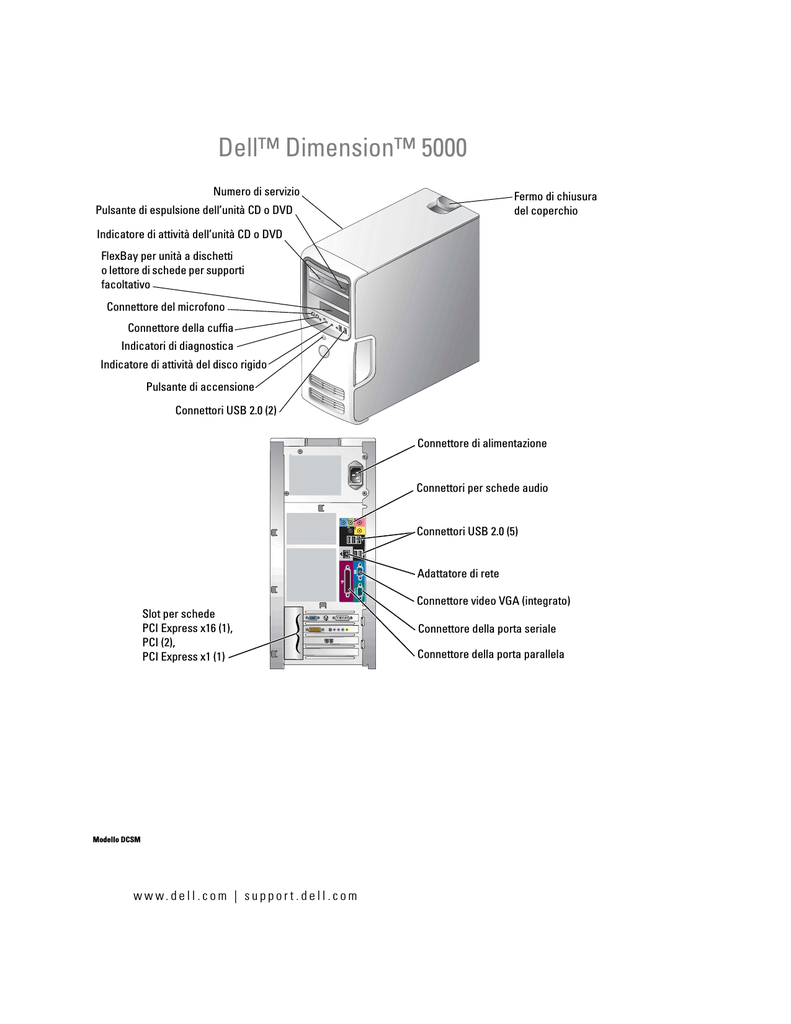 Dell™ Dimension™ 5000

Numero di servizio

Pulsante di espulsione dell'unità CD o DVD

Indicatore di attività dell'unità CD o DVD

FlexBay per unità a dischetti o lettore di schede per supporti facoltativo

Connettore del microfono

Connettore della cuffia

Indicatori di diagnostica

Indicatore di attività del disco rigido

Pulsante di accensione

Connettori USB 2.0 (2)

Fermo di chiusura del coperchio

Connettore di alimentazione

Connettori per schede audio

Connettori USB 2.0 (5)

Adattatore di rete

Connettore video VGA (integrato)

Connettore della porta seriale

Connettore della porta parallela

Slot per schede PCI Express x16 (1), PCI (2), PCI Express x1 (1)

Modello DCSM

www.dell.com | support.dell.com