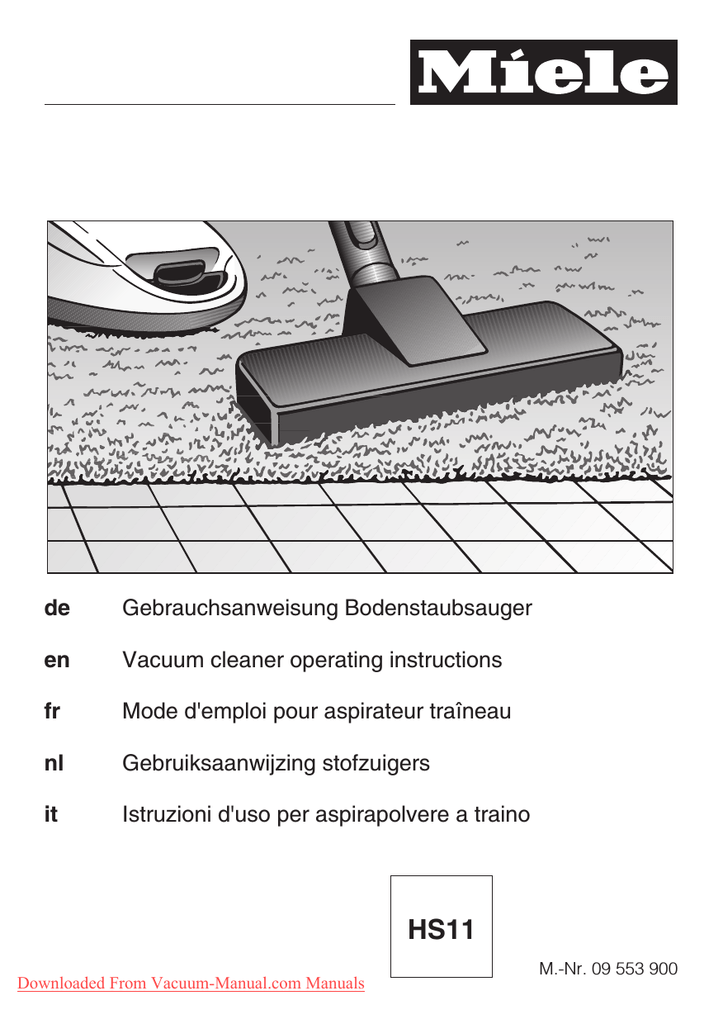 Miele

de Gebrauchsanweisung Bodenstaubsauger

en Vacuum cleaner operating instructions

fr Mode d'emploi pour aspirateur traîneau

nl Gebruiksaanwijzing stofzuigers

it Istruzioni d'uso per aspirapolvere a traino

HS11

M.-Nr. 09 553 900

Downloaded From Vacuum-Manual.com Manuals