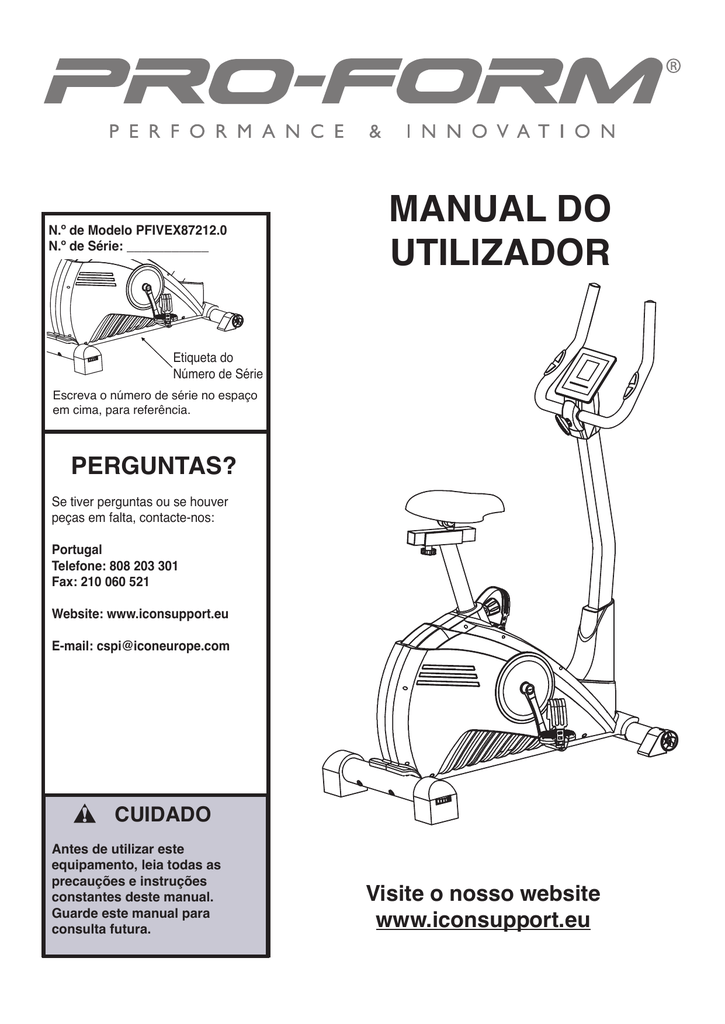 PRO-FORM®
PERFORMANCE & INNOVATION

N.º de Modelo PFIVEX87212.0
N.º de Série: ____________

Etiqueta do Número de Série

Escreva o número de série no espaço em cima, para referência.

PERGUNTAS?

Se tiver perguntas ou se houver peças em falta, contacte-nos:

Portugal
Telefone: 808 203 301
Fax: 210 060 521

Website: www.iconsupport.eu

E-mail: cspi@iconeurope.com

CUIDADO

Antes de utilizar este equipamento, leia todas as precauções e instruções constantes deste manual. Guarde este manual para consulta futura.

MANUAL DO UTILIZADOR

Visite o nosso website
www.iconsupport.eu