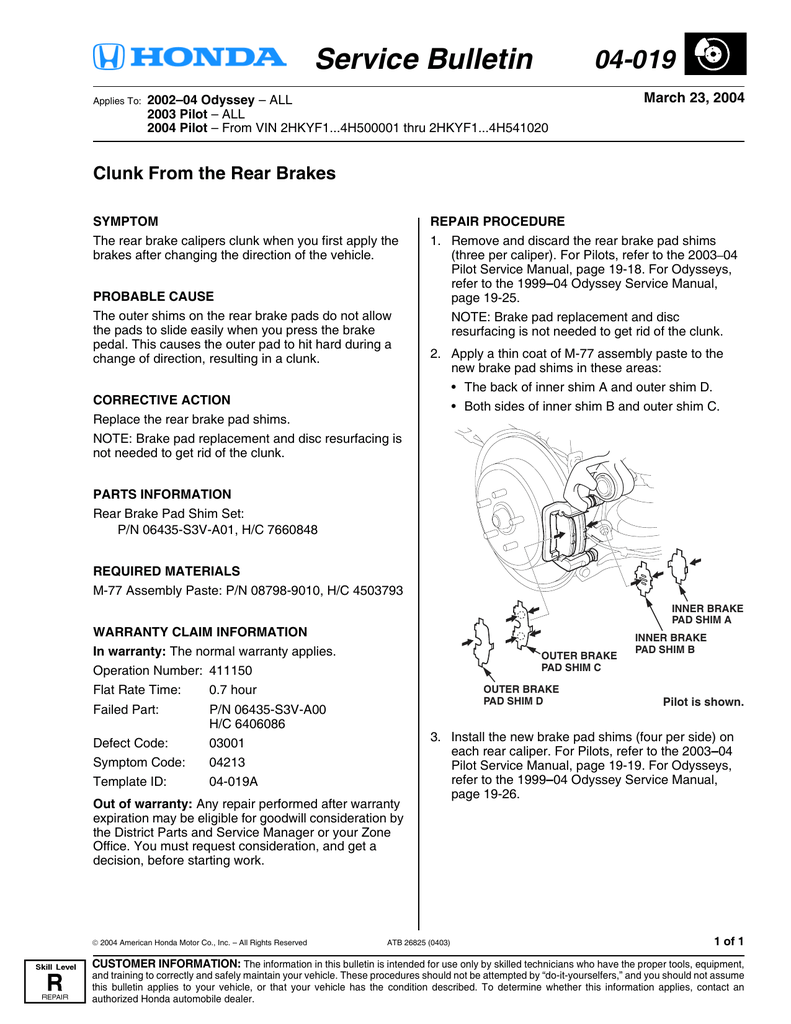 HONDA Service Bulletin 04-019

Applies To: 2002–04 Odyssey – ALL
2003 Pilot – ALL
2004 Pilot – From VIN 2HKYF1...4H500001 thru 2HKYF1...4H541020

March 23, 2004

Clunk From the Rear Brakes

SYMPTOM

The rear brake calipers clunk when you first apply the brakes after changing the direction of the vehicle.

PROBABLE CAUSE

The outer shims on the rear brake pads do not allow the pads to slide easily when you press the brake pedal. This causes the outer pad to hit hard during a change of direction, resulting in a clunk.

CORRECTIVE ACTION

Replace the rear brake pad shims.

NOTE: Brake pad replacement and disc resurfacing is not needed to get rid of the clunk.

PARTS INFORMATION

Rear Brake Pad Shim Set:
P/N 06435-S3V-A01, H/C 7660848

REQUIRED MATERIALS

M-77 Assembly Paste: P/N 08798-9010, H/C 4503793

WARRANTY CLAIM INFORMATION

In warranty: The normal warranty applies.

Operation Number: 411150
Flat Rate Time: 0.7 hour
Failed Part: P/N 06435-S3V-A00
H/C 6406086
Defect Code: 03001
Symptom Code: 04213
Template ID: 04-019A

Out of warranty: Any repair performed after warranty expiration may be eligible for goodwill consideration by the District Parts and Service Manager or your Zone Office. You must request consideration, and get a decision, before starting work.

REPAIR PROCEDURE

1. Remove and discard the rear brake pad shims (three per caliper). For Pilots, refer to the 2003–04 Pilot Service Manual, page 19-18. For Odysseys, refer to the 1999–04 Odyssey Service Manual, page 19-25.

NOTE: Brake pad replacement and disc resurfacing is not needed to get rid of the clunk.

2. Apply a thin coat of M-77 assembly paste to the new brake pad shims in these areas:
• The back of inner shim A and outer shim D.
• Both sides of inner shim B and outer shim C.

INNER BRAKE PAD SHIM A
INNER BRAKE PAD SHIM B
OUTER BRAKE PAD SHIM C
OUTER BRAKE PAD SHIM D
Pilot is shown.

3. Install the new brake pad shims (four per side) on each rear caliper. For Pilots, refer to the 2003–04 Pilot Service Manual, page 19-19. For Odysseys, refer to the 1999–04 Odyssey Service Manual, page 19-26.

© 2004 American Honda Motor Co., Inc. – All Rights Reserved ATB 26825 (0403) 1 of 1

Skill Level
R
REPAIR

CUSTOMER INFORMATION: The information in this bulletin is intended for use only by skilled technicians who have the proper tools, equipment, and training to correctly and safely maintain your vehicle. These procedures should not be attempted by "do-it-yourselfers," and you should not assume this bulletin applies to your vehicle, or that your vehicle has the condition described. To determine whether this information applies, contact an authorized Honda automobile dealer.