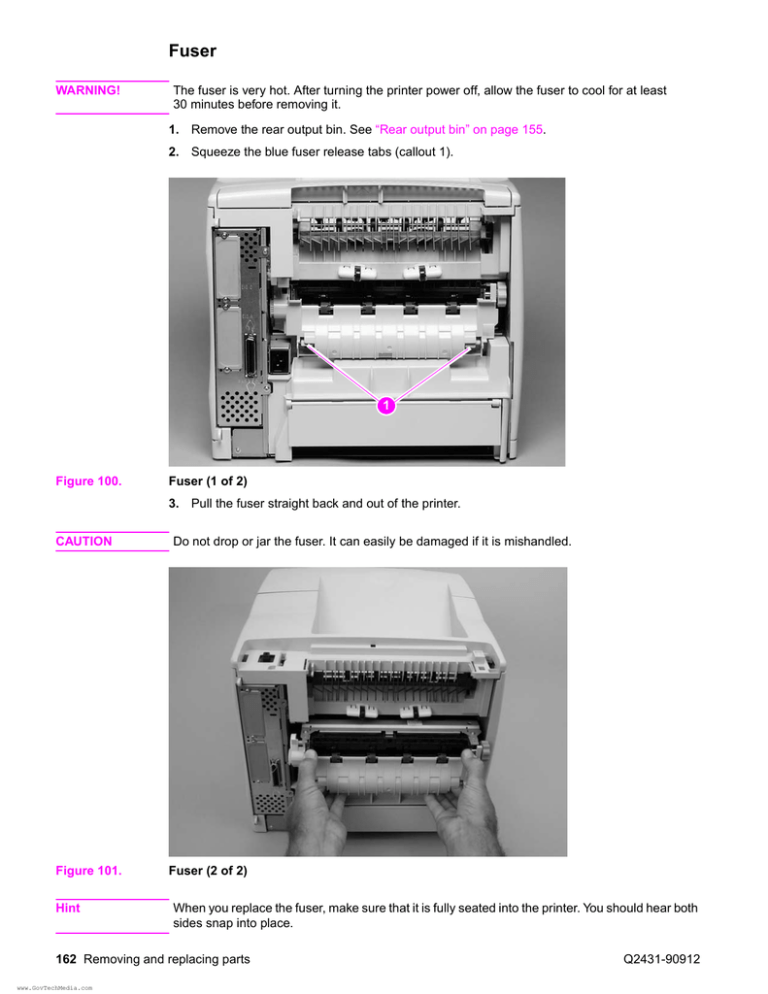 Fuser

WARNING! The fuser is very hot. After turning the printer power off, allow the fuser to cool for at least 30 minutes before removing it.

1. Remove the rear output bin. See "Rear output bin" on page 155.

2. Squeeze the blue fuser release tabs (callout 1).

1

Figure 100. Fuser (1 of 2)

3. Pull the fuser straight back and out of the printer.

CAUTION Do not drop or jar the fuser. It can easily be damaged if it is mishandled.

Figure 101. Fuser (2 of 2)

Hint When you replace the fuser, make sure that it is fully seated into the printer. You should hear both sides snap into place.

162 Removing and replacing parts Q2431-90912

www.GovTechMedia.com