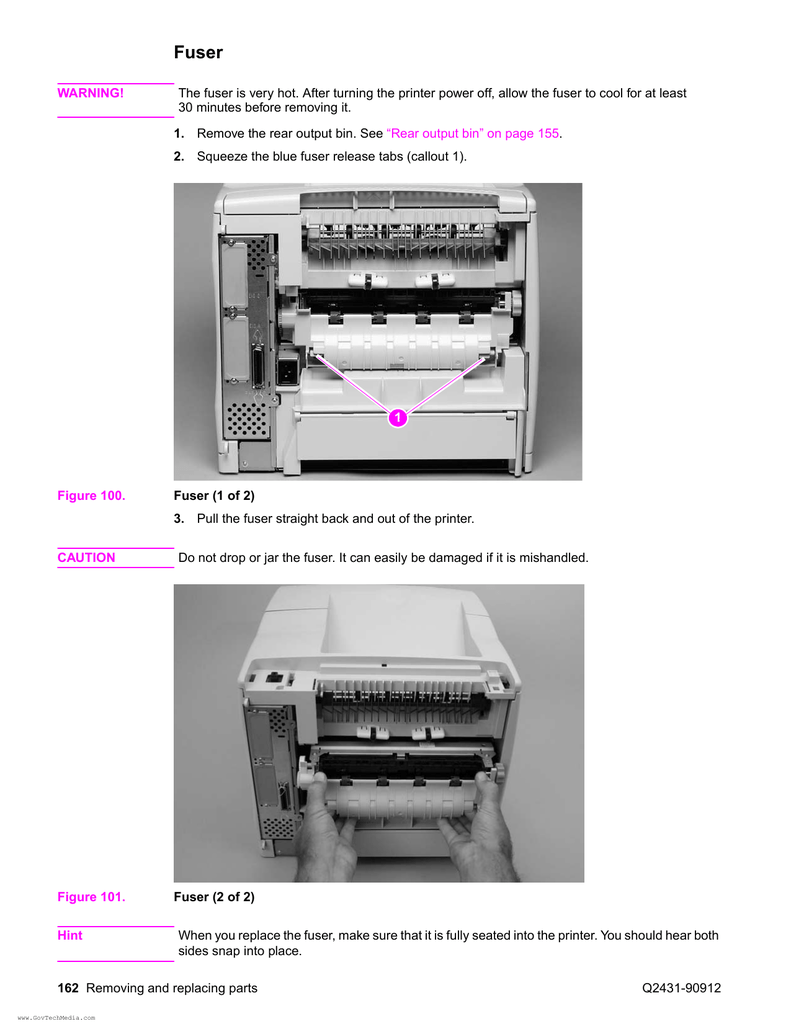 Fuser

WARNING! The fuser is very hot. After turning the printer power off, allow the fuser to cool for at least 30 minutes before removing it.

1. Remove the rear output bin. See "Rear output bin" on page 155.

2. Squeeze the blue fuser release tabs (callout 1).

1

Figure 100. Fuser (1 of 2)

3. Pull the fuser straight back and out of the printer.

CAUTION Do not drop or jar the fuser. It can easily be damaged if it is mishandled.

Figure 101. Fuser (2 of 2)

Hint When you replace the fuser, make sure that it is fully seated into the printer. You should hear both sides snap into place.

162 Removing and replacing parts Q2431-90912

www.GovTechMedia.com