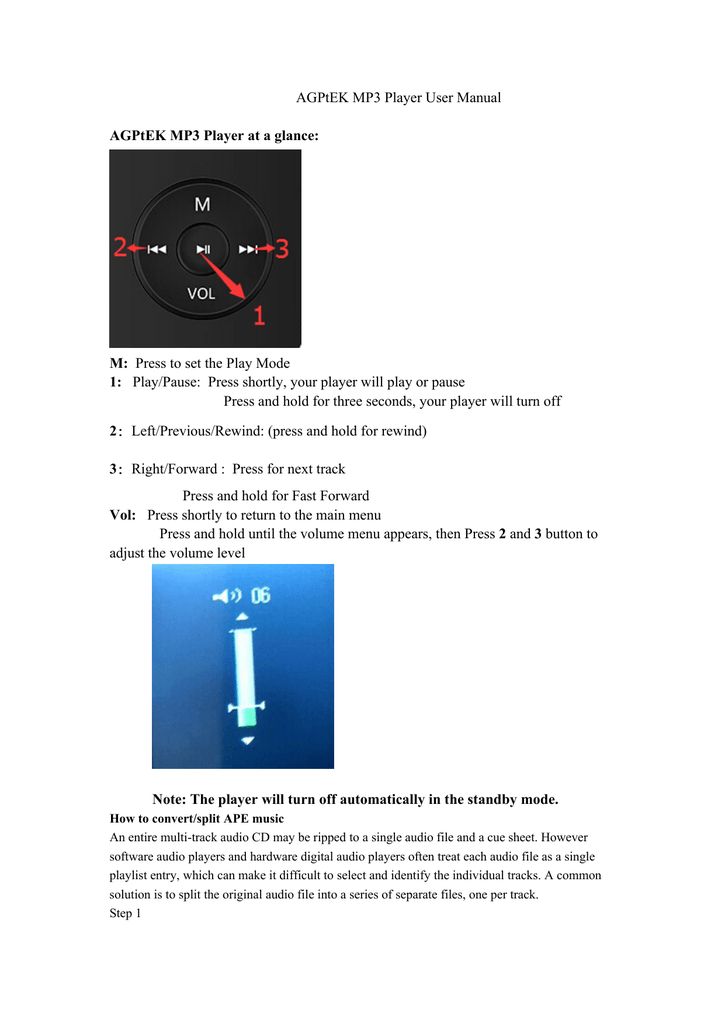 AGPtEK MP3 Player User Manual

AGPtEK MP3 Player at a glance:

M

2

3

VOL

1

M: Press to set the Play Mode
1: Play/Pause: Press shortly, your player will play or pause
Press and hold for three seconds, your player will turn off

2: Left/Previous/Rewind: (press and hold for rewind)

3: Right/Forward : Press for next track
Press and hold for Fast Forward
Vol: Press shortly to return to the main menu
Press and hold until the volume menu appears, then Press 2 and 3 button to adjust the volume level

06

Note: The player will turn off automatically in the standby mode.
How to convert/split APE music
An entire multi-track audio CD may be ripped to a single audio file and a cue sheet. However software audio players and hardware digital audio players often treat each audio file as a single playlist entry, which can make it difficult to select and identify the individual tracks. A common solution is to split the original audio file into a series of separate files, one per track.
Step 1