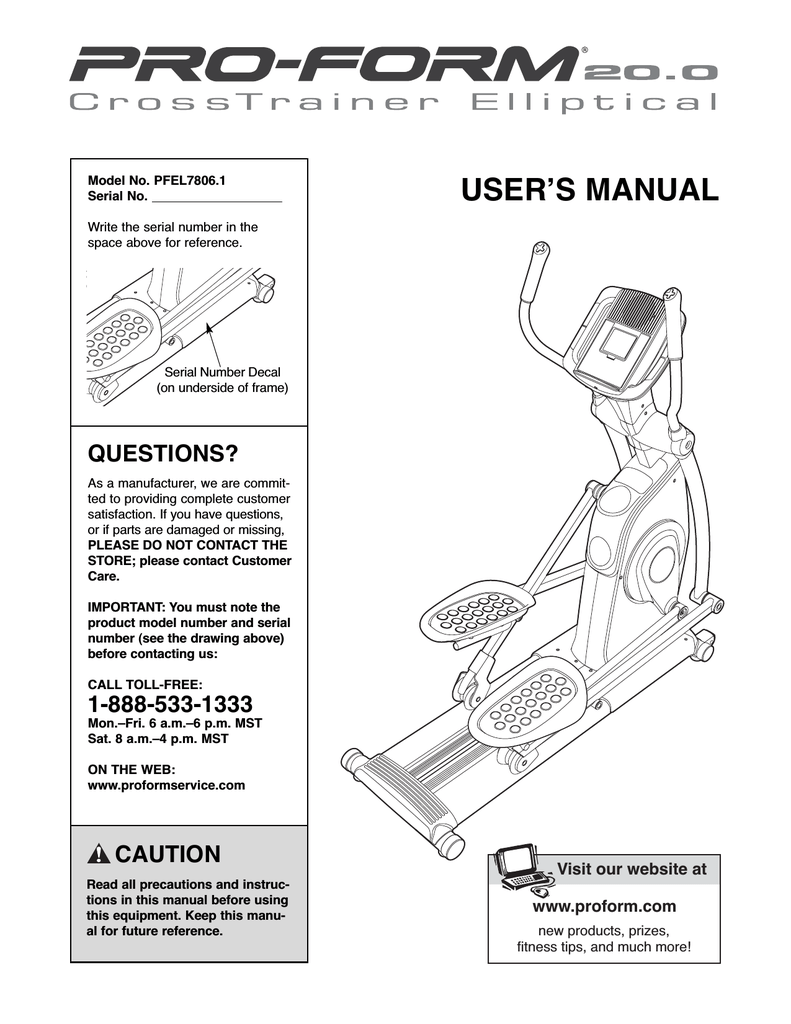 PRO-FORM® 20.0
CrossTrainer Elliptical

Model No. PFEL7806.1
Serial No. ___________________

Write the serial number in the space above for reference.

Serial Number Decal (on underside of frame)

QUESTIONS?

As a manufacturer, we are committed to providing complete customer satisfaction. If you have questions, or if parts are damaged or missing, PLEASE DO NOT CONTACT THE STORE; please contact Customer Care.

IMPORTANT: You must note the product model number and serial number (see the drawing above) before contacting us:

CALL TOLL-FREE:
1-888-533-1333
Mon.–Fri. 6 a.m.–6 p.m. MST
Sat. 8 a.m.–4 p.m. MST

ON THE WEB:
www.proformservice.com

CAUTION

Read all precautions and instructions in this manual before using this equipment. Keep this manual for future reference.

USER'S MANUAL

Visit our website at

www.proform.com
new products, prizes, fitness tips, and much more!