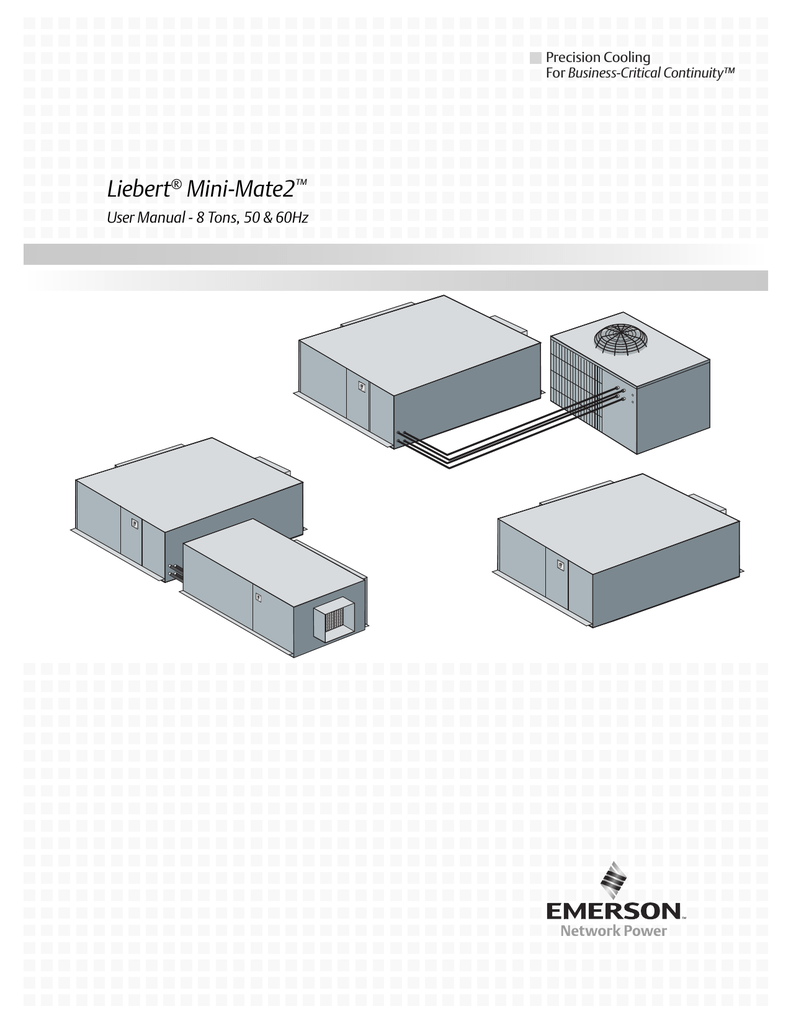 Precision Cooling
For Business-Critical Continuity™

Liebert® Mini-Mate2™
User Manual - 8 Tons, 50 & 60Hz

EMERSON.
Network Power