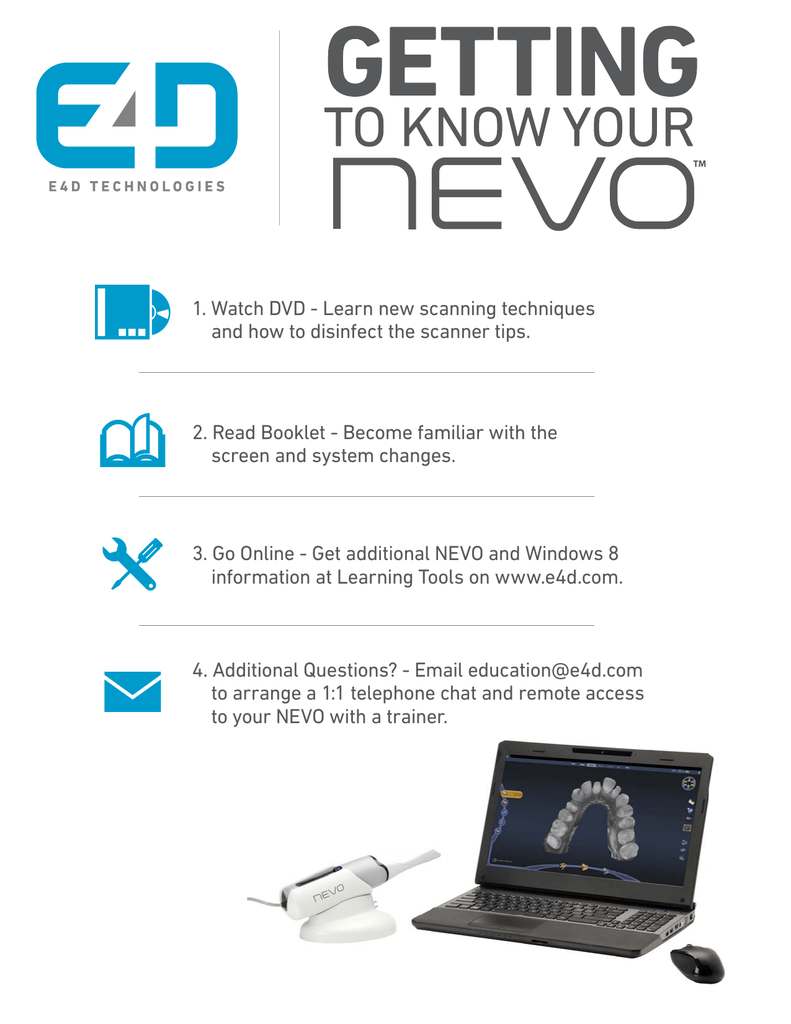 E4D
E4D TECHNOLOGIES

GETTING
TO KNOW YOUR
NEVO™

1. Watch DVD - Learn new scanning techniques and how to disinfect the scanner tips.

2. Read Booklet - Become familiar with the screen and system changes.

3. Go Online - Get additional NEVO and Windows 8 information at Learning Tools on www.e4d.com.

4. Additional Questions? - Email education@e4d.com to arrange a 1:1 telephone chat and remote access to your NEVO with a trainer.

NEVO