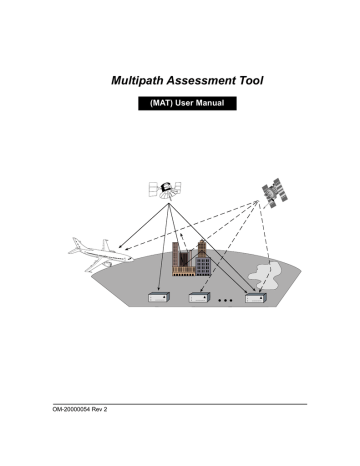 Multipath Assessment Tool

(MAT) User Manual

OM-20000054 Rev 2