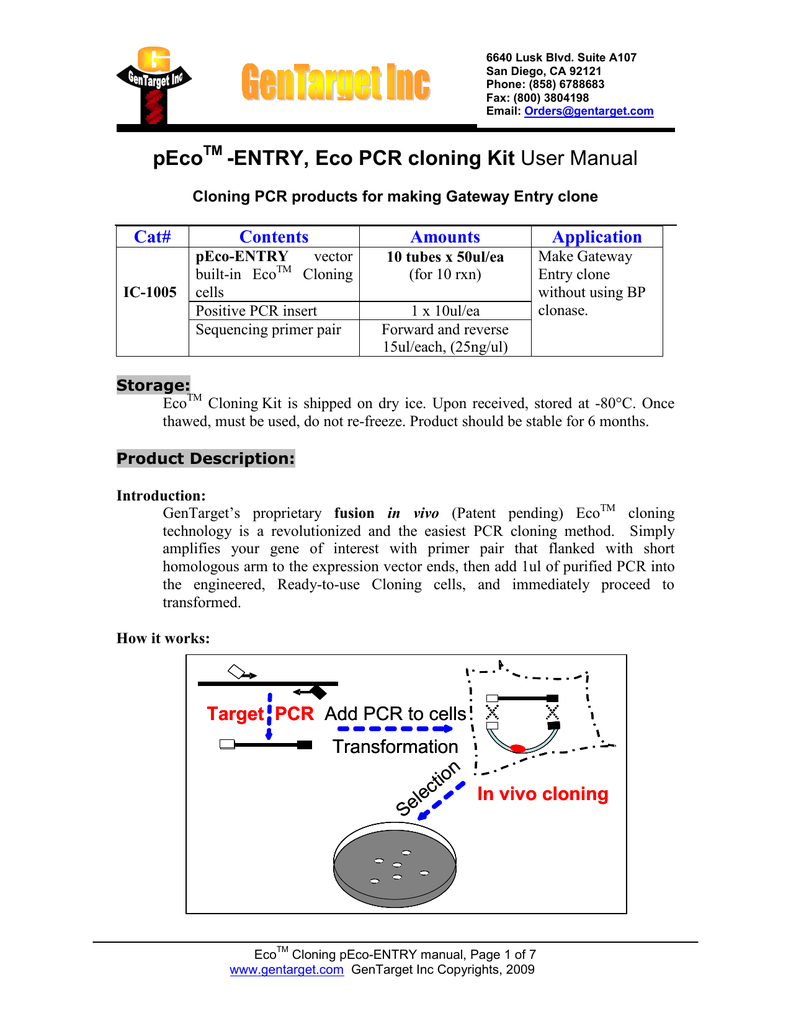 GenTarget Inc

GenTarget Inc

6640 Lusk Blvd. Suite A107
San Diego, CA 92121
Phone: (858) 6788683
Fax: (800) 3804198
Email: Orders@gentarget.com

pEco$^{TM}$ -ENTRY, Eco PCR cloning Kit User Manual

Cloning PCR products for making Gateway Entry clone

| Cat# | Contents | Amounts | Application |
|---|---|---|---|
| IC-1005 | pEco-ENTRY vector built-in Eco$^{TM}$ Cloning cells | 10 tubes x 50ul/ea (for 10 rxn) | Make Gateway Entry clone without using BP clonase. |
| | Positive PCR insert | 1 x 10ul/ea | |
| | Sequencing primer pair | Forward and reverse 15ul/each, (25ng/ul) | |

Storage:
Eco$^{TM}$ Cloning Kit is shipped on dry ice. Upon received, stored at -80°C. Once thawed, must be used, do not re-freeze. Product should be stable for 6 months.

Product Description:

Introduction:
GenTarget's proprietary fusion in vivo (Patent pending) Eco$^{TM}$ cloning technology is a revolutionized and the easiest PCR cloning method. Simply amplifies your gene of interest with primer pair that flanked with short homologous arm to the expression vector ends, then add 1ul of purified PCR into the engineered, Ready-to-use Cloning cells, and immediately proceed to transformed.

How it works:

Target PCR Add PCR to cells
Transformation
Selection
In vivo cloning

Eco$^{TM}$ Cloning pEco-ENTRY manual, Page 1 of 7
www.gentarget.com GenTarget Inc Copyrights, 2009