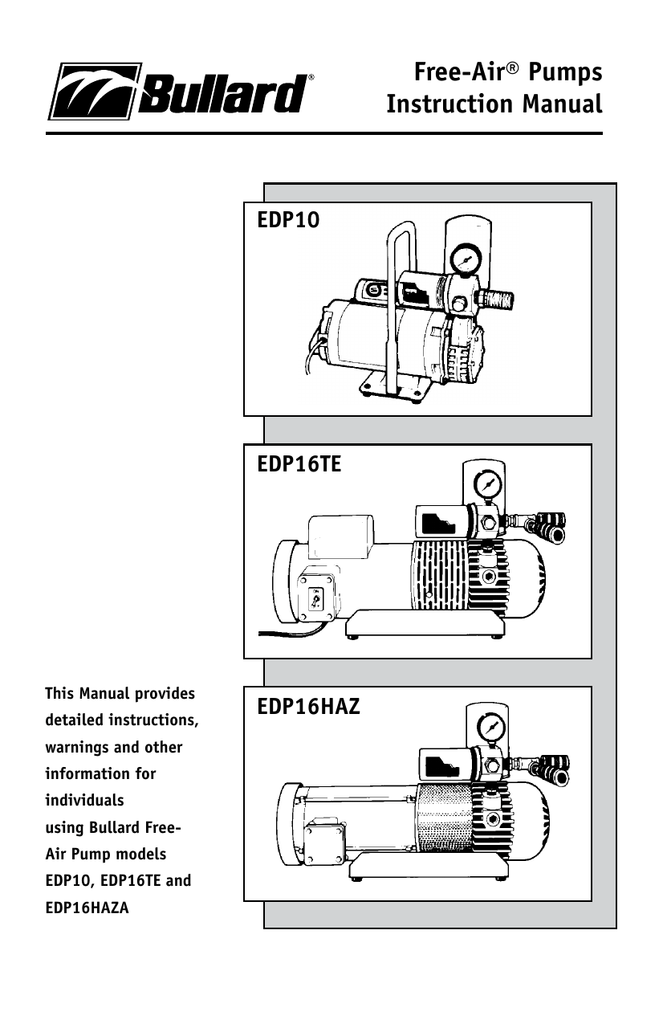 Bullard®

Free-Air® Pumps
Instruction Manual

EDP10

EDP16TE

EDP16HAZ

This Manual provides detailed instructions, warnings and other information for individuals using Bullard Free-Air Pump models EDP10, EDP16TE and EDP16HAZA