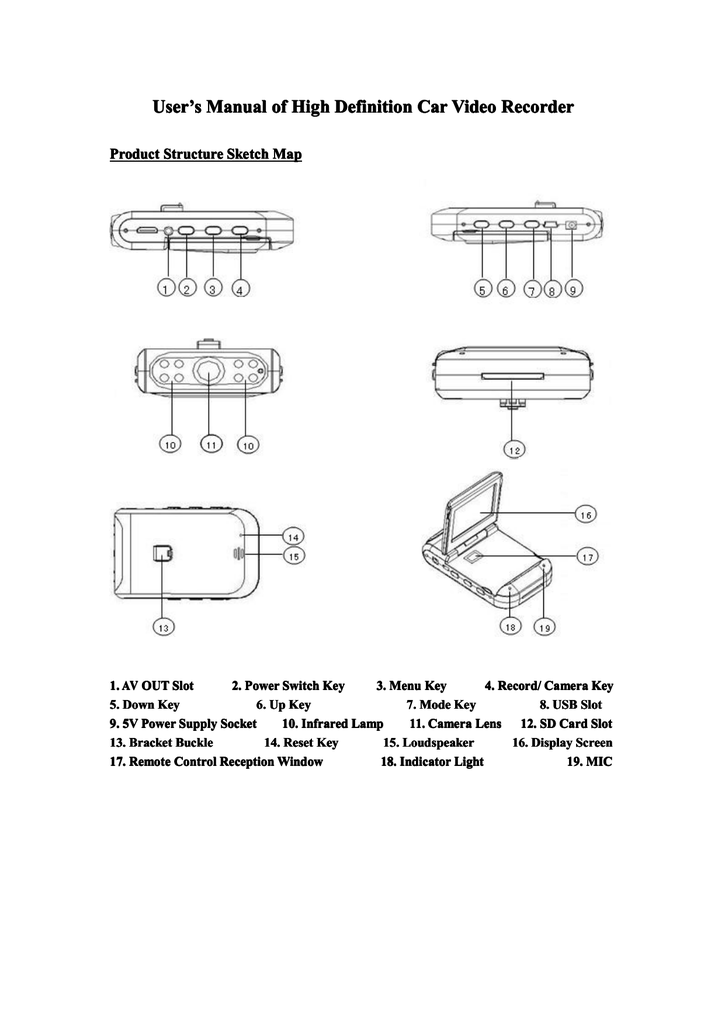 User's Manual of High Definition Car Video Recorder

Product Structure Sketch Map

1 2 3 4

5 6 7 8 9

10 11 10

12

14
15
13

16
17
18 19

1. AV OUT Slot 2. Power Switch Key 3. Menu Key 4. Record/ Camera Key
5. Down Key 6. Up Key 7. Mode Key 8. USB Slot
9. 5V Power Supply Socket 10. Infrared Lamp 11. Camera Lens 12. SD Card Slot
13. Bracket Buckle 14. Reset Key 15. Loudspeaker 16. Display Screen
17. Remote Control Reception Window 18. Indicator Light 19. MIC