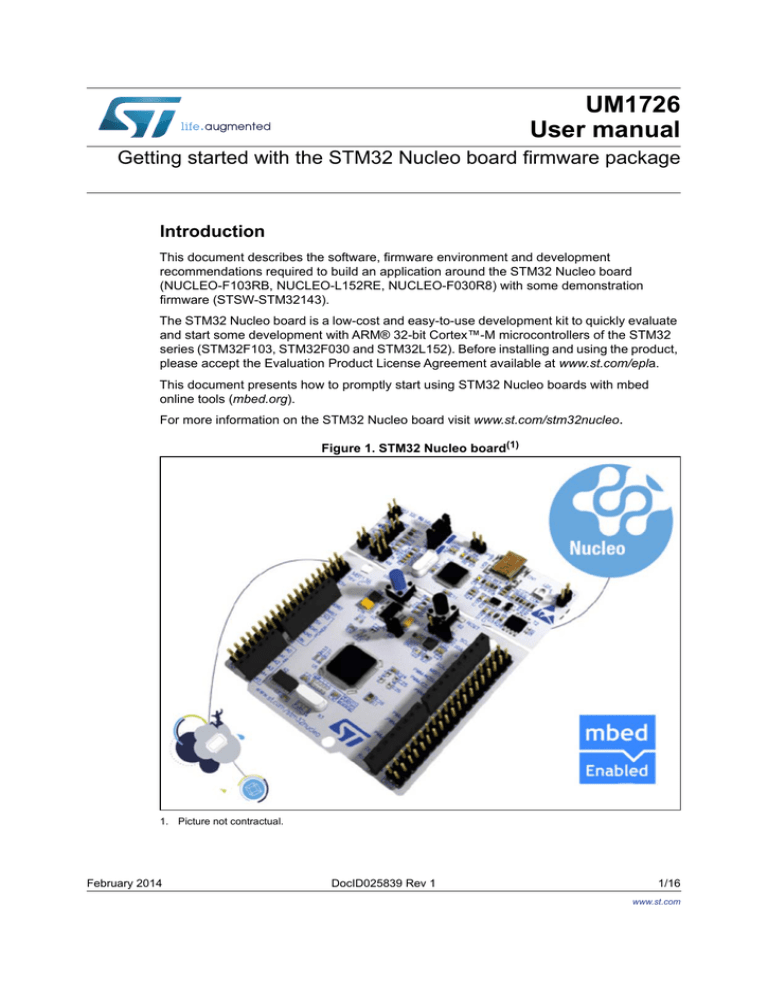 life.augmented

UM1726
User manual

Getting started with the STM32 Nucleo board firmware package

Introduction

This document describes the software, firmware environment and development recommendations required to build an application around the STM32 Nucleo board (NUCLEO-F103RB, NUCLEO-L152RE, NUCLEO-F030R8) with some demonstration firmware (STSW-STM32143).

The STM32 Nucleo board is a low-cost and easy-to-use development kit to quickly evaluate and start some development with ARM® 32-bit Cortex™-M microcontrollers of the STM32 series (STM32F103, STM32F030 and STM32L152). Before installing and using the product, please accept the Evaluation Product License Agreement available at www.st.com/epla.

This document presents how to promptly start using STM32 Nucleo boards with mbed online tools (mbed.org).

For more information on the STM32 Nucleo board visit www.st.com/stm32nucleo.

Figure 1. STM32 Nucleo board$^{(1)}$

Nucleo

mbed
Enabled

1. Picture not contractual.

February 2014 DocID025839 Rev 1 1/16

www.st.com