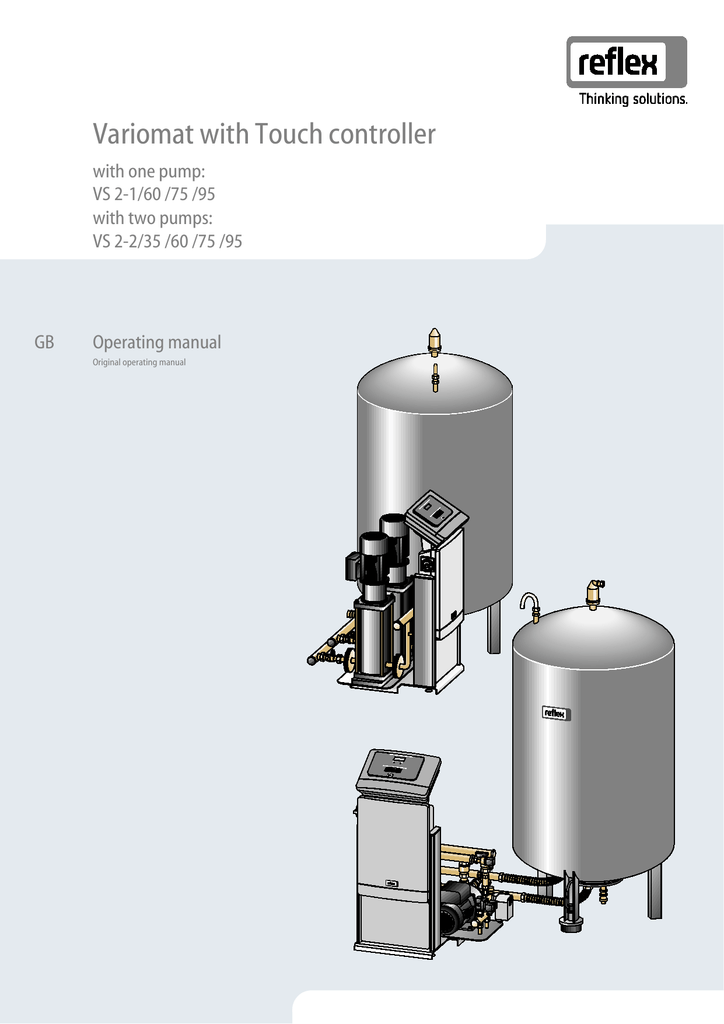 reflex
Thinking solutions.

Variomat with Touch controller

with one pump:
VS 2-1/60 /75 /95
with two pumps:
VS 2-2/35 /60 /75 /95

GB Operating manual
Original operating manual

reflex