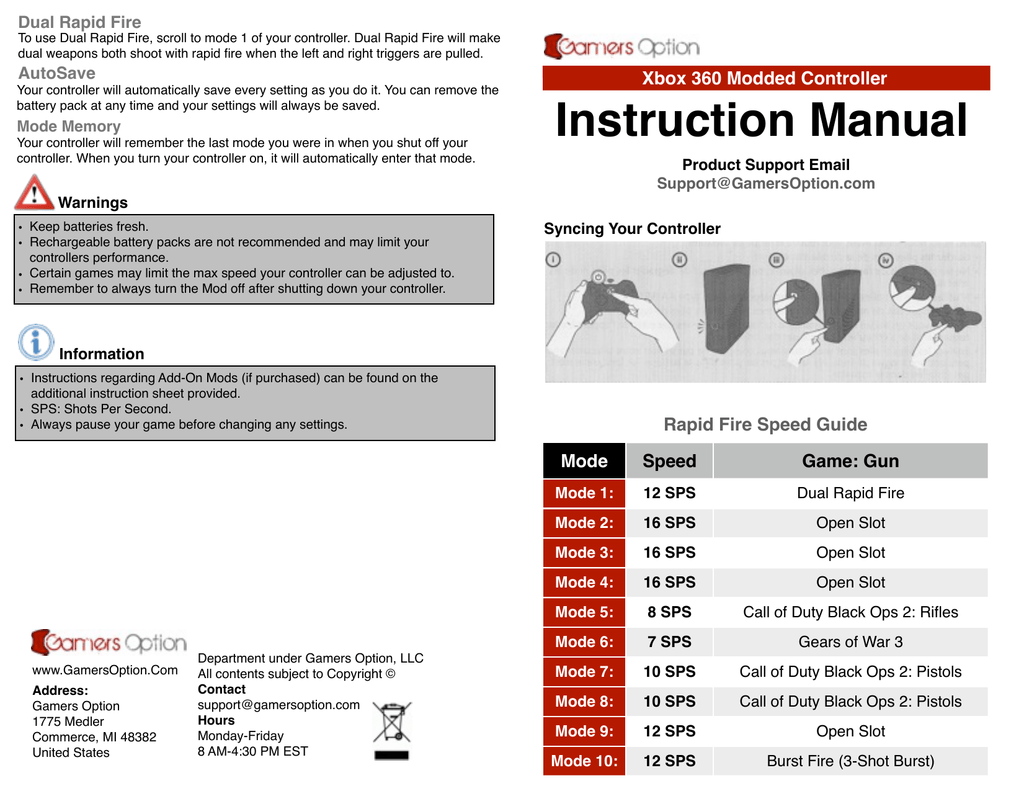 Dual Rapid Fire
To use Dual Rapid Fire, scroll to mode 1 of your controller. Dual Rapid Fire will make dual weapons both shoot with rapid fire when the left and right triggers are pulled.

AutoSave
Your controller will automatically save every setting as you do it. You can remove the battery pack at any time and your settings will always be saved.

Mode Memory
Your controller will remember the last mode you were in when you shut off your controller. When you turn your controller on, it will automatically enter that mode.

Warnings
• Keep batteries fresh.
• Rechargeable battery packs are not recommended and may limit your controllers performance.
• Certain games may limit the max speed your controller can be adjusted to.
• Remember to always turn the Mod off after shutting down your controller.

Information
• Instructions regarding Add-On Mods (if purchased) can be found on the additional instruction sheet provided.
• SPS: Shots Per Second.
• Always pause your game before changing any settings.

Gamers Option
www.GamersOption.Com
Address:
Gamers Option
1775 Medler
Commerce, MI 48382
United States

Department under Gamers Option, LLC
All contents subject to Copyright ©
Contact
support@gamersoption.com
Hours
Monday-Friday
8 AM-4:30 PM EST

Gamers Option
Xbox 360 Modded Controller
Instruction Manual
Product Support Email
Support@GamersOption.com

Syncing Your Controller
i ii iii iv

Rapid Fire Speed Guide

| Mode | Speed | Game: Gun |
|---|---|---|
| Mode 1: | 12 SPS | Dual Rapid Fire |
| Mode 2: | 16 SPS | Open Slot |
| Mode 3: | 16 SPS | Open Slot |
| Mode 4: | 16 SPS | Open Slot |
| Mode 5: | 8 SPS | Call of Duty Black Ops 2: Rifles |
| Mode 6: | 7 SPS | Gears of War 3 |
| Mode 7: | 10 SPS | Call of Duty Black Ops 2: Pistols |
| Mode 8: | 10 SPS | Call of Duty Black Ops 2: Pistols |
| Mode 9: | 12 SPS | Open Slot |
| Mode 10: | 12 SPS | Burst Fire (3-Shot Burst) |