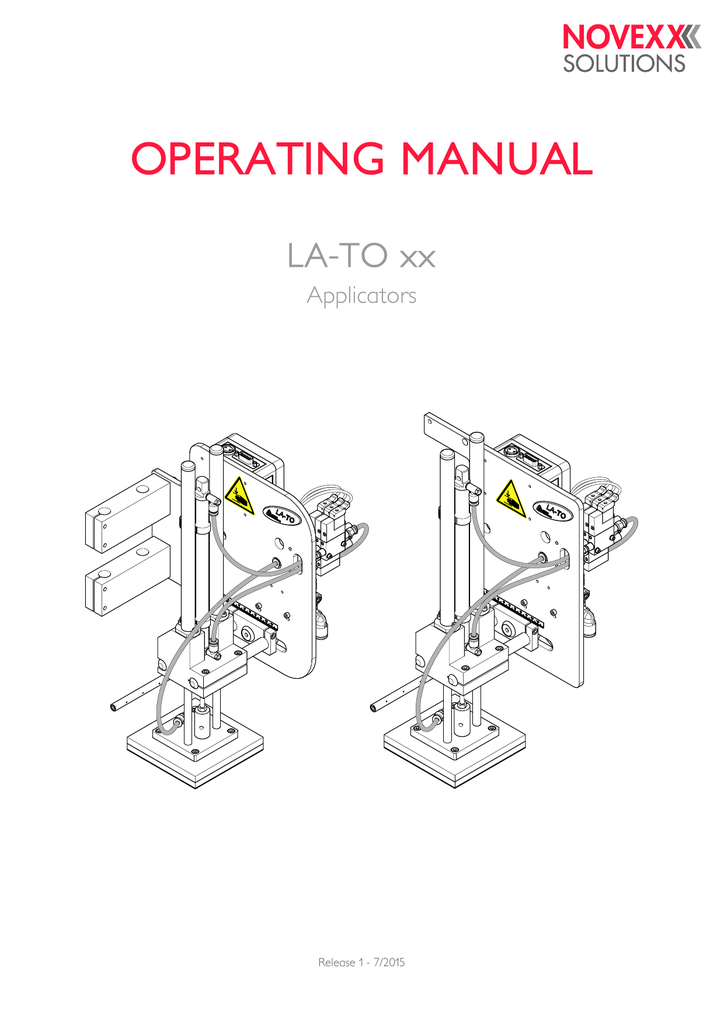 NOVEXX
SOLUTIONS

OPERATING MANUAL

LA-TO xx

Applicators

LA-TO

LA-TO

Release 1 - 7/2015