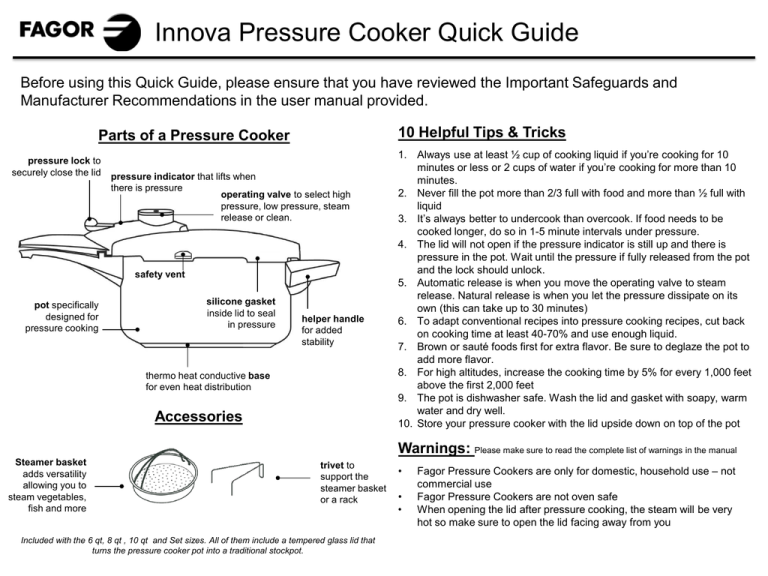 FAGOR

Innova Pressure Cooker Quick Guide

Before using this Quick Guide, please ensure that you have reviewed the Important Safeguards and Manufacturer Recommendations in the user manual provided.

Parts of a Pressure Cooker

pressure lock to securely close the lid

pressure indicator that lifts when there is pressure

operating valve to select high pressure, low pressure, steam release or clean.

safety vent

pot specifically designed for pressure cooking

silicone gasket inside lid to seal in pressure

helper handle for added stability

thermo heat conductive base for even heat distribution

Accessories

Steamer basket adds versatility allowing you to steam vegetables, fish and more

trivet to support the steamer basket or a rack

Included with the 6 qt, 8 qt , 10 qt and Set sizes. All of them include a tempered glass lid that turns the pressure cooker pot into a traditional stockpot.

10 Helpful Tips & Tricks

1. Always use at least ½ cup of cooking liquid if you're cooking for 10 minutes or less or 2 cups of water if you're cooking for more than 10 minutes.
2. Never fill the pot more than 2/3 full with food and more than ½ full with liquid
3. It's always better to undercook than overcook. If food needs to be cooked longer, do so in 1-5 minute intervals under pressure.
4. The lid will not open if the pressure indicator is still up and there is pressure in the pot. Wait until the pressure if fully released from the pot and the lock should unlock.
5. Automatic release is when you move the operating valve to steam release. Natural release is when you let the pressure dissipate on its own (this can take up to 30 minutes)
6. To adapt conventional recipes into pressure cooking recipes, cut back on cooking time at least 40-70% and use enough liquid.
7. Brown or sauté foods first for extra flavor. Be sure to deglaze the pot to add more flavor.
8. For high altitudes, increase the cooking time by 5% for every 1,000 feet above the first 2,000 feet
9. The pot is dishwasher safe. Wash the lid and gasket with soapy, warm water and dry well.
10. Store your pressure cooker with the lid upside down on top of the pot

Warnings: Please make sure to read the complete list of warnings in the manual

• Fagor Pressure Cookers are only for domestic, household use – not commercial use
• Fagor Pressure Cookers are not oven safe
• When opening the lid after pressure cooking, the steam will be very hot so make sure to open the lid facing away from you