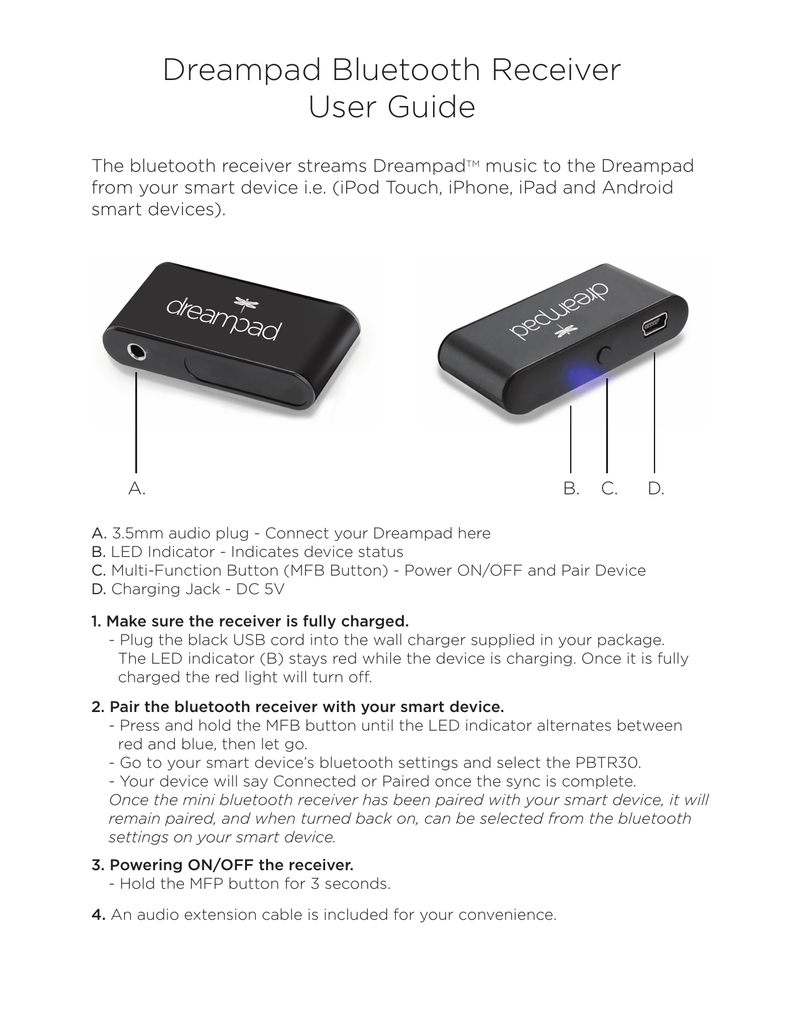 Dreampad Bluetooth Receiver
User Guide

The bluetooth receiver streams Dreampad™ music to the Dreampad from your smart device i.e. (iPod Touch, iPhone, iPad and Android smart devices).

dreampad

dreampad

A.

B. C. D.

A. 3.5mm audio plug - Connect your Dreampad here
B. LED Indicator - Indicates device status
C. Multi-Function Button (MFB Button) - Power ON/OFF and Pair Device
D. Charging Jack - DC 5V

1. Make sure the receiver is fully charged.
- Plug the black USB cord into the wall charger supplied in your package. The LED indicator (B) stays red while the device is charging. Once it is fully charged the red light will turn off.

2. Pair the bluetooth receiver with your smart device.
- Press and hold the MFB button until the LED indicator alternates between red and blue, then let go.
- Go to your smart device's bluetooth settings and select the PBTR30.
- Your device will say Connected or Paired once the sync is complete.
Once the mini bluetooth receiver has been paired with your smart device, it will remain paired, and when turned back on, can be selected from the bluetooth settings on your smart device.

3. Powering ON/OFF the receiver.
- Hold the MFP button for 3 seconds.

4. An audio extension cable is included for your convenience.