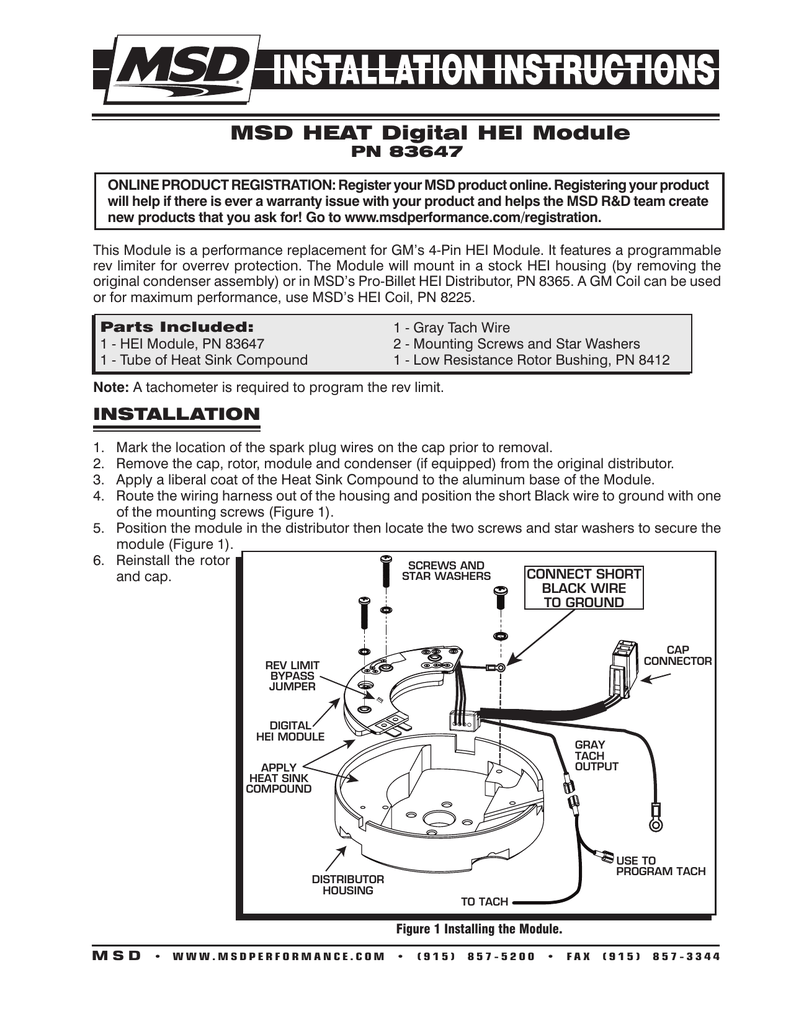 MSD INSTALLATION INSTRUCTIONS

MSD HEAT Digital HEI Module
PN 83647

ONLINE PRODUCT REGISTRATION: Register your MSD product online. Registering your product will help if there is ever a warranty issue with your product and helps the MSD R&D team create new products that you ask for! Go to www.msdperformance.com/registration.

This Module is a performance replacement for GM's 4-Pin HEI Module. It features a programmable rev limiter for overrev protection. The Module will mount in a stock HEI housing (by removing the original condenser assembly) or in MSD's Pro-Billet HEI Distributor, PN 8365. A GM Coil can be used or for maximum performance, use MSD's HEI Coil, PN 8225.

Parts Included:
1 - HEI Module, PN 83647
1 - Tube of Heat Sink Compound
1 - Gray Tach Wire
2 - Mounting Screws and Star Washers
1 - Low Resistance Rotor Bushing, PN 8412

Note: A tachometer is required to program the rev limit.

INSTALLATION

1. Mark the location of the spark plug wires on the cap prior to removal.
2. Remove the cap, rotor, module and condenser (if equipped) from the original distributor.
3. Apply a liberal coat of the Heat Sink Compound to the aluminum base of the Module.
4. Route the wiring harness out of the housing and position the short Black wire to ground with one of the mounting screws (Figure 1).
5. Position the module in the distributor then locate the two screws and star washers to secure the module (Figure 1).
6. Reinstall the rotor and cap.

SCREWS AND STAR WASHERS
CONNECT SHORT BLACK WIRE TO GROUND
CAP CONNECTOR
REV LIMIT BYPASS JUMPER
DIGITAL HEI MODULE
APPLY HEAT SINK COMPOUND
GRAY TACH OUTPUT
USE TO PROGRAM TACH
DISTRIBUTOR HOUSING
TO TACH

Figure 1 Installing the Module.

MSD • WWW.MSDPERFORMANCE.COM • (915) 857-5200 • FAX (915) 857-3344