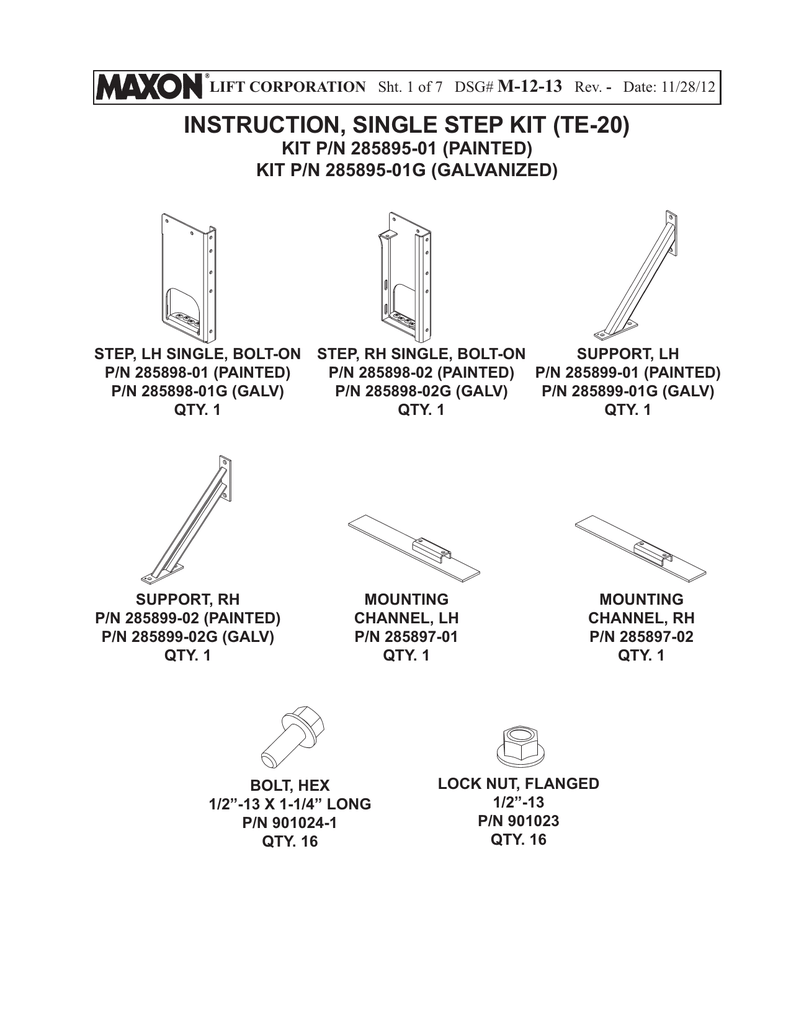 MAXON® LIFT CORPORATION Sht. 1 of 7 DSG# M-12-13 Rev. - Date: 11/28/12

INSTRUCTION, SINGLE STEP KIT (TE-20)
KIT P/N 285895-01 (PAINTED)
KIT P/N 285895-01G (GALVANIZED)

STEP, LH SINGLE, BOLT-ON
P/N 285898-01 (PAINTED)
P/N 285898-01G (GALV)
QTY. 1

STEP, RH SINGLE, BOLT-ON
P/N 285898-02 (PAINTED)
P/N 285898-02G (GALV)
QTY. 1

SUPPORT, LH
P/N 285899-01 (PAINTED)
P/N 285899-01G (GALV)
QTY. 1

SUPPORT, RH
P/N 285899-02 (PAINTED)
P/N 285899-02G (GALV)
QTY. 1

MOUNTING
CHANNEL, LH
P/N 285897-01
QTY. 1

MOUNTING
CHANNEL, RH
P/N 285897-02
QTY. 1

BOLT, HEX
1/2”-13 X 1-1/4” LONG
P/N 901024-1
QTY. 16

LOCK NUT, FLANGED
1/2”-13
P/N 901023
QTY. 16