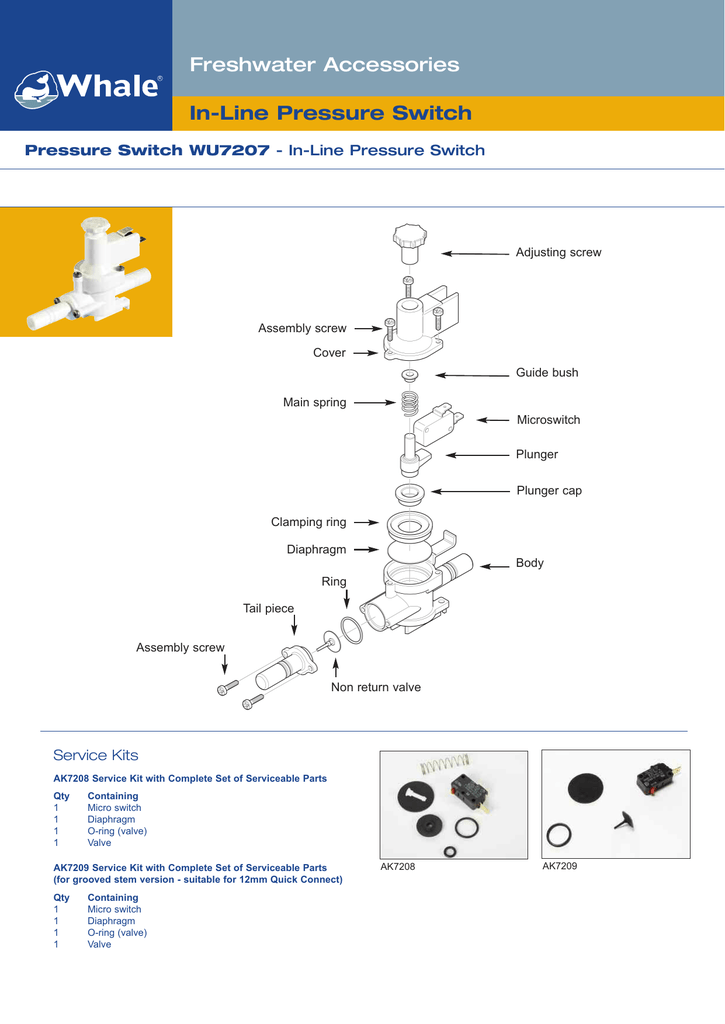 Whale®

Freshwater Accessories

In-Line Pressure Switch

Pressure Switch WU7207 - In-Line Pressure Switch

Adjusting screw

Assembly screw

Cover

Guide bush

Main spring

Microswitch

Plunger

Plunger cap

Clamping ring

Diaphragm

Body

Ring

Tail piece

Assembly screw

Non return valve

Service Kits

AK7208 Service Kit with Complete Set of Serviceable Parts

| Qty | Containing |
|---|---|
| 1 | Micro switch |
| 1 | Diaphragm |
| 1 | O-ring (valve) |
| 1 | Valve |

AK7209 Service Kit with Complete Set of Serviceable Parts (for grooved stem version - suitable for 12mm Quick Connect)

| Qty | Containing |
|---|---|
| 1 | Micro switch |
| 1 | Diaphragm |
| 1 | O-ring (valve) |
| 1 | Valve |

AK7208

AK7209