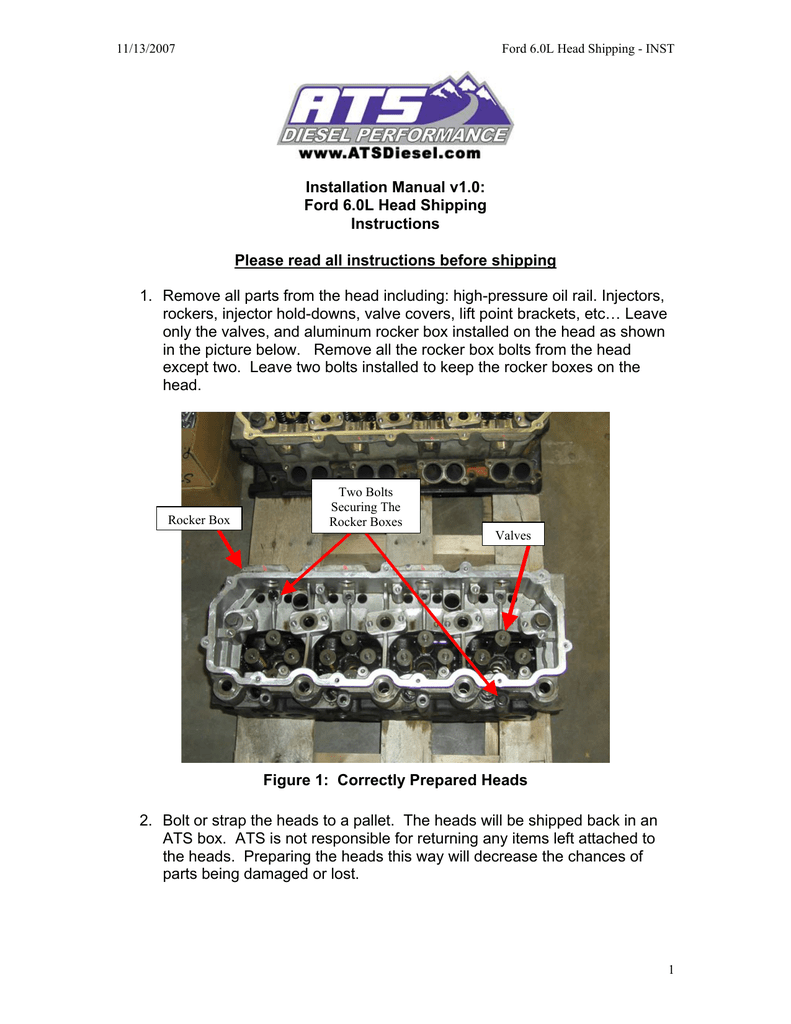 11/13/2007 Ford 6.0L Head Shipping - INST

ATS
DIESEL PERFORMANCE
www.ATSDiesel.com

Installation Manual v1.0:
Ford 6.0L Head Shipping
Instructions

Please read all instructions before shipping

1. Remove all parts from the head including: high-pressure oil rail. Injectors, rockers, injector hold-downs, valve covers, lift point brackets, etc… Leave only the valves, and aluminum rocker box installed on the head as shown in the picture below. Remove all the rocker box bolts from the head except two. Leave two bolts installed to keep the rocker boxes on the head.

Rocker Box

Two Bolts Securing The Rocker Boxes

Valves

Figure 1: Correctly Prepared Heads

2. Bolt or strap the heads to a pallet. The heads will be shipped back in an ATS box. ATS is not responsible for returning any items left attached to the heads. Preparing the heads this way will decrease the chances of parts being damaged or lost.

1