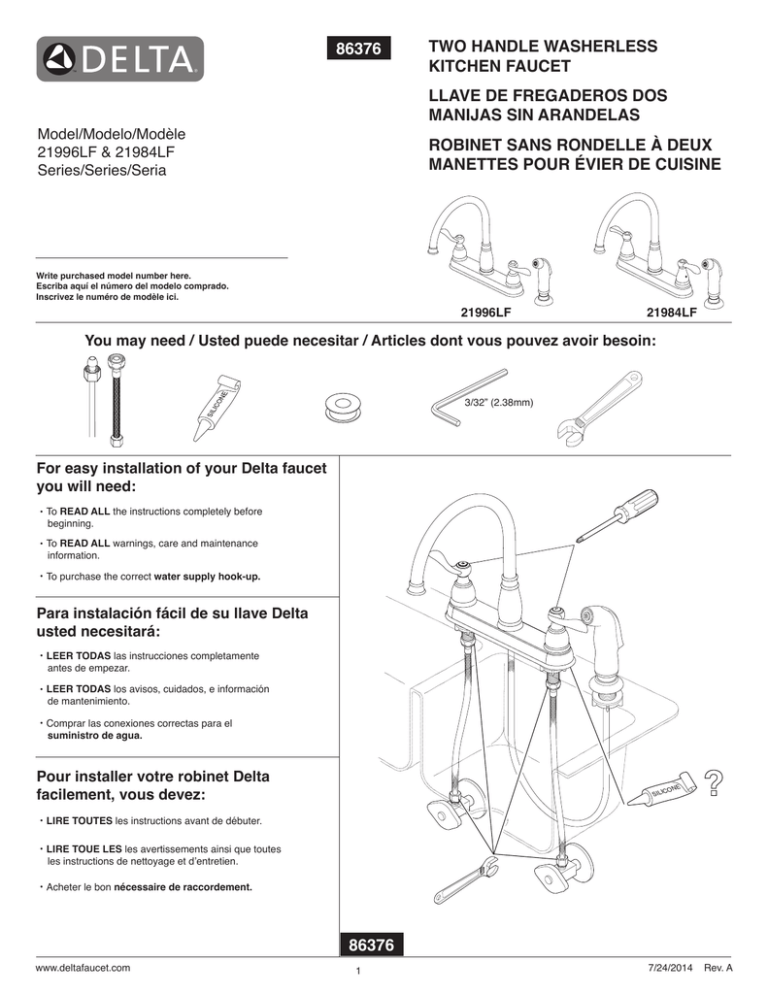 DELTA

86376

TWO HANDLE WASHERLESS KITCHEN FAUCET

LLAVE DE FREGADEROS DOS MANIJAS SIN ARANDELAS

ROBINET SANS RONDELLE À DEUX MANETTES POUR ÉVIER DE CUISINE

Model/Modelo/Modèle
21996LF & 21984LF
Series/Series/Seria

Write purchased model number here.
Escriba aquí el número del modelo comprado.
Inscrivez le numéro de modèle ici.

21996LF

21984LF

You may need / Usted puede necesitar / Articles dont vous pouvez avoir besoin:

SILICONE

3/32" (2.38mm)

For easy installation of your Delta faucet you will need:

• To READ ALL the instructions completely before beginning.

• To READ ALL warnings, care and maintenance information.

• To purchase the correct water supply hook-up.

Para instalación fácil de su llave Delta usted necesitará:

• LEER TODAS las instrucciones completamente antes de empezar.

• LEER TODAS los avisos, cuidados, e información de mantenimiento.

• Comprar las conexiones correctas para el suministro de agua.

Pour installer votre robinet Delta facilement, vous devez:

• LIRE TOUTES les instructions avant de débuter.

• LIRE TOUE LES les avertissements ainsi que toutes les instructions de nettoyage et d'entretien.

• Acheter le bon nécessaire de raccordement.

SILICONE

?

86376

www.deltafaucet.com

1

7/24/2014 Rev. A