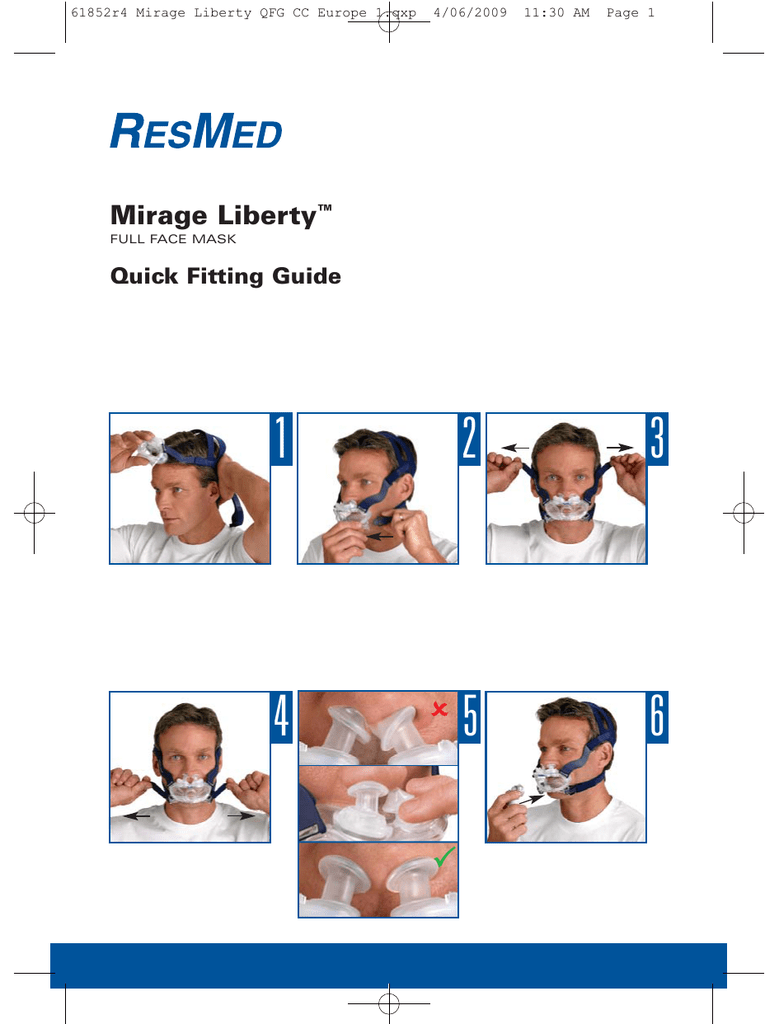 61852r4 Mirage Liberty QFG CC Europe 1.qxp 4/06/2009 11:30 AM Page 1

RESMED

Mirage Liberty™
FULL FACE MASK

Quick Fitting Guide

1

2

3

4

5

6