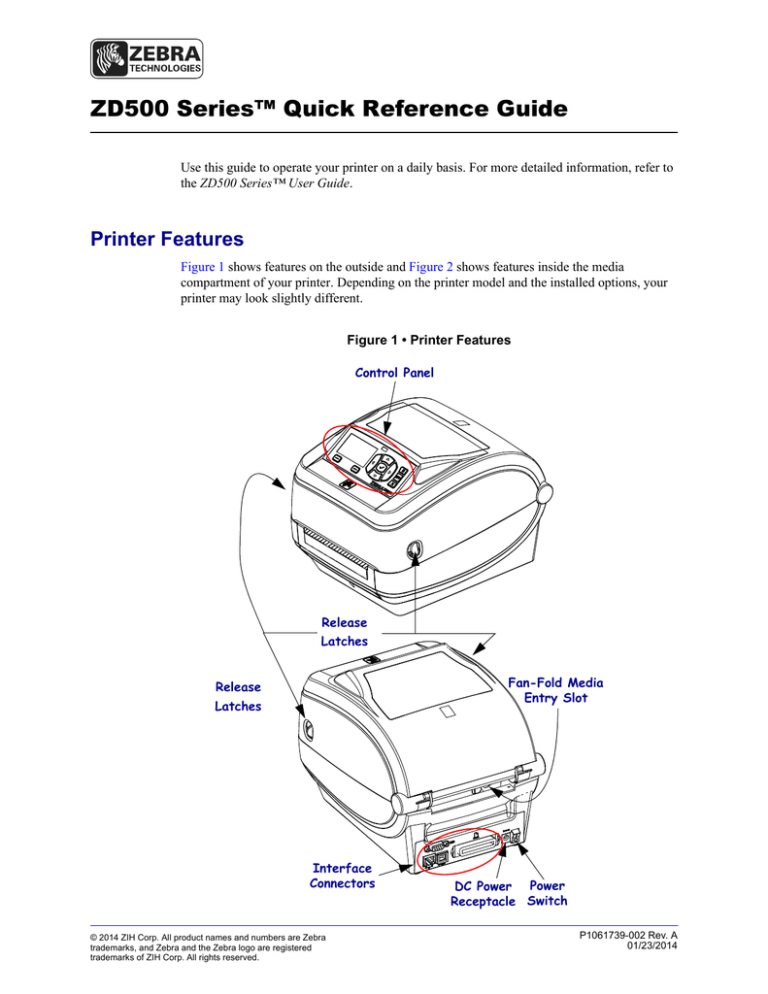 ZEBRA
TECHNOLOGIES

ZD500 Series™ Quick Reference Guide

Use this guide to operate your printer on a daily basis. For more detailed information, refer to the ZD500 Series™ User Guide.

Printer Features

Figure 1 shows features on the outside and Figure 2 shows features inside the media compartment of your printer. Depending on the printer model and the installed options, your printer may look slightly different.

Figure 1 • Printer Features

Control Panel

Release Latches

Release Latches

Fan-Fold Media Entry Slot

Interface Connectors

DC Power Receptacle

Power Switch

© 2014 ZIH Corp. All product names and numbers are Zebra trademarks, and Zebra and the Zebra logo are registered trademarks of ZIH Corp. All rights reserved.

P1061739-002 Rev. A
01/23/2014