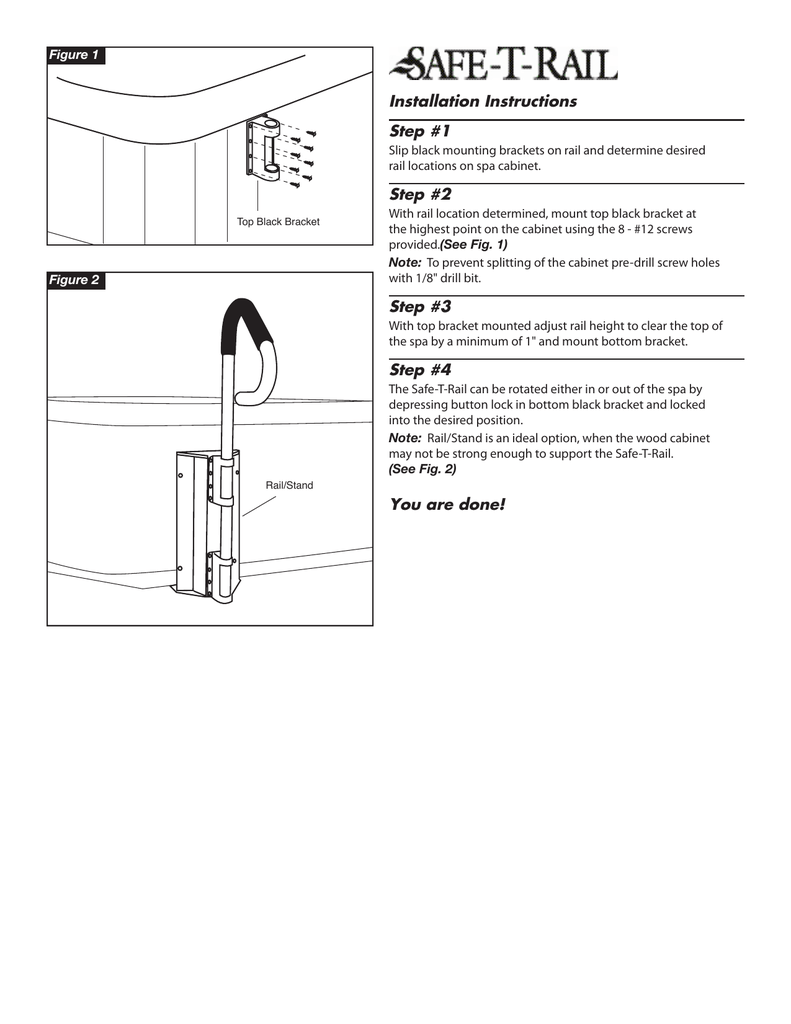 Figure 1

Top Black Bracket

Figure 2

Rail/Stand

SAFE-T-RAIL

Installation Instructions

Step #1

Slip black mounting brackets on rail and determine desired rail locations on spa cabinet.

Step #2

With rail location determined, mount top black bracket at the highest point on the cabinet using the 8 - #12 screws provided.(See Fig. 1)

Note: To prevent splitting of the cabinet pre-drill screw holes with 1/8" drill bit.

Step #3

With top bracket mounted adjust rail height to clear the top of the spa by a minimum of 1" and mount bottom bracket.

Step #4

The Safe-T-Rail can be rotated either in or out of the spa by depressing button lock in bottom black bracket and locked into the desired position.

Note: Rail/Stand is an ideal option, when the wood cabinet may not be strong enough to support the Safe-T-Rail. (See Fig. 2)

You are done!