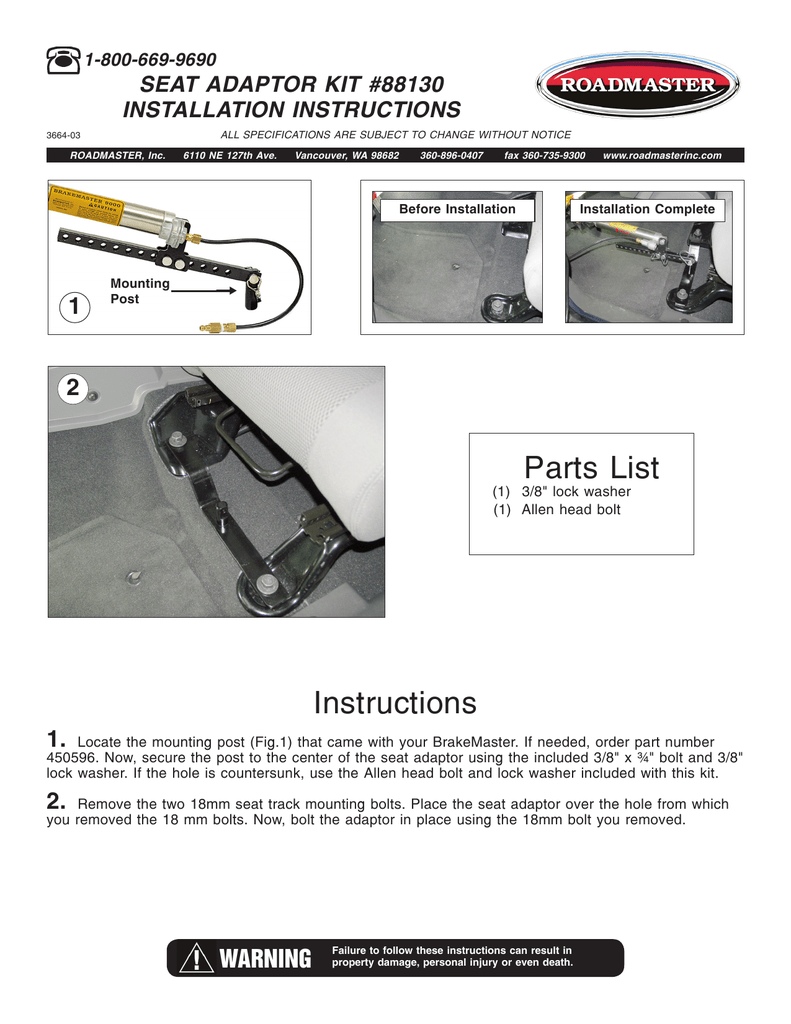 1-800-669-9690
SEAT ADAPTOR KIT #88130
INSTALLATION INSTRUCTIONS

ROADMASTER

3664-03

ALL SPECIFICATIONS ARE SUBJECT TO CHANGE WITHOUT NOTICE

ROADMASTER, Inc. 6110 NE 127th Ave. Vancouver, WA 98682 360-896-0407 fax 360-735-9300 www.roadmasterinc.com

BRAKEMASTER 9000

Mounting Post

1

Before Installation

Installation Complete

2

Parts List
(1) 3/8" lock washer
(1) Allen head bolt

Instructions

1. Locate the mounting post (Fig.1) that came with your BrakeMaster. If needed, order part number 450596. Now, secure the post to the center of the seat adaptor using the included 3/8" x ¾" bolt and 3/8" lock washer. If the hole is countersunk, use the Allen head bolt and lock washer included with this kit.

2. Remove the two 18mm seat track mounting bolts. Place the seat adaptor over the hole from which you removed the 18 mm bolts. Now, bolt the adaptor in place using the 18mm bolt you removed.

WARNING Failure to follow these instructions can result in property damage, personal injury or even death.