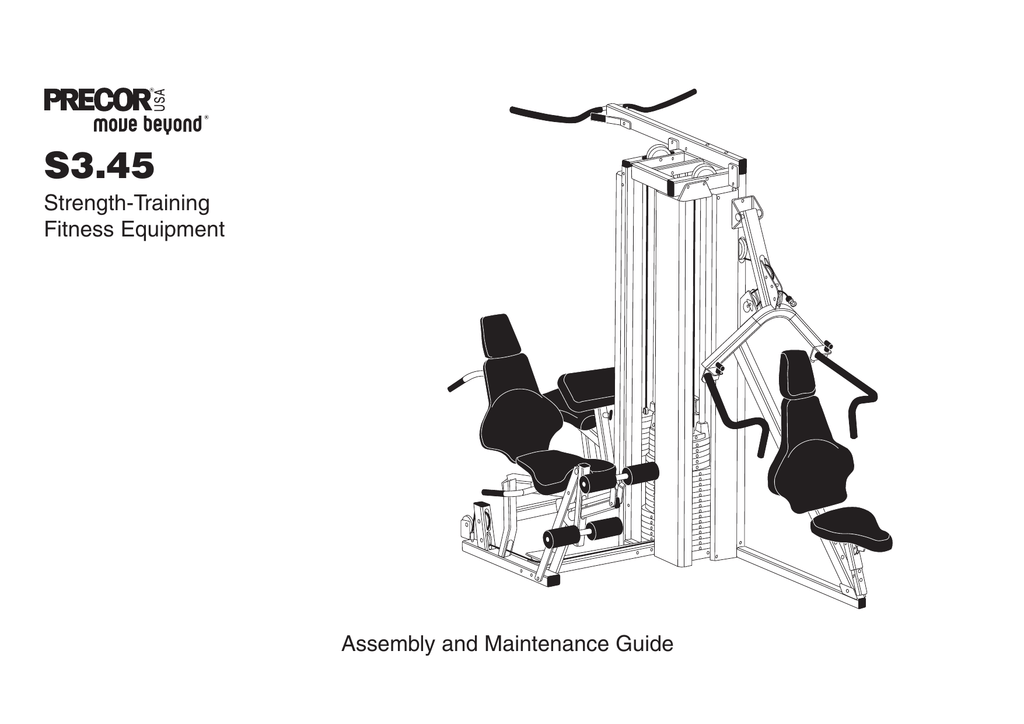 PRECOR® USA
move beyond®

S3.45

Strength-Training Fitness Equipment

Assembly and Maintenance Guide