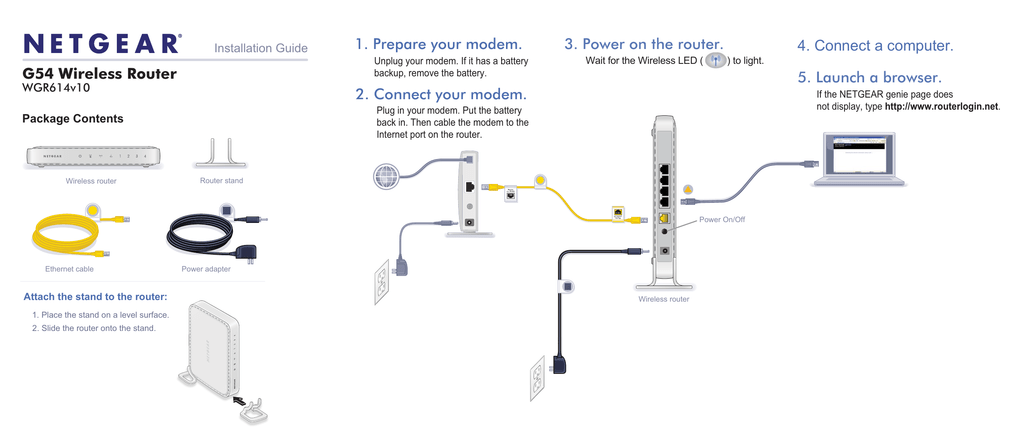 NETGEAR®

Installation Guide

G54 Wireless Router
WGR614v10

Package Contents

Wireless router

Router stand

Ethernet cable

Power adapter

Attach the stand to the router:

1. Place the stand on a level surface.
2. Slide the router onto the stand.

1. Prepare your modem.

Unplug your modem. If it has a battery backup, remove the battery.

2. Connect your modem.

Plug in your modem. Put the battery back in. Then cable the modem to the Internet port on the router.

3. Power on the router.

Wait for the Wireless LED ( ) to light.

Power On/Off

Wireless router

4. Connect a computer.

5. Launch a browser.

If the NETGEAR genie page does not display, type http://www.routerlogin.net.