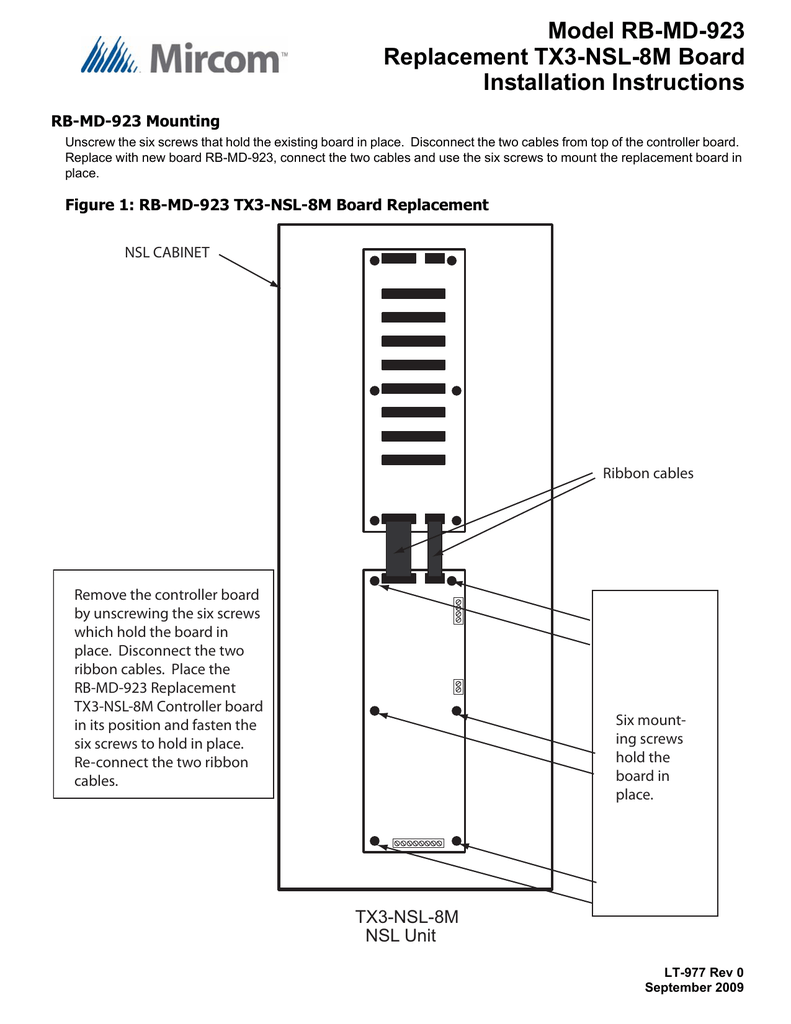 Mircom™

Model RB-MD-923
Replacement TX3-NSL-8M Board
Installation Instructions

RB-MD-923 Mounting

Unscrew the six screws that hold the existing board in place. Disconnect the two cables from top of the controller board. Replace with new board RB-MD-923, connect the two cables and use the six screws to mount the replacement board in place.

Figure 1: RB-MD-923 TX3-NSL-8M Board Replacement

NSL CABINET

Ribbon cables

Remove the controller board by unscrewing the six screws which hold the board in place. Disconnect the two ribbon cables. Place the RB-MD-923 Replacement TX3-NSL-8M Controller board in its position and fasten the six screws to hold in place. Re-connect the two ribbon cables.

Six mounting screws hold the board in place.

TX3-NSL-8M
NSL Unit

LT-977 Rev 0
September 2009