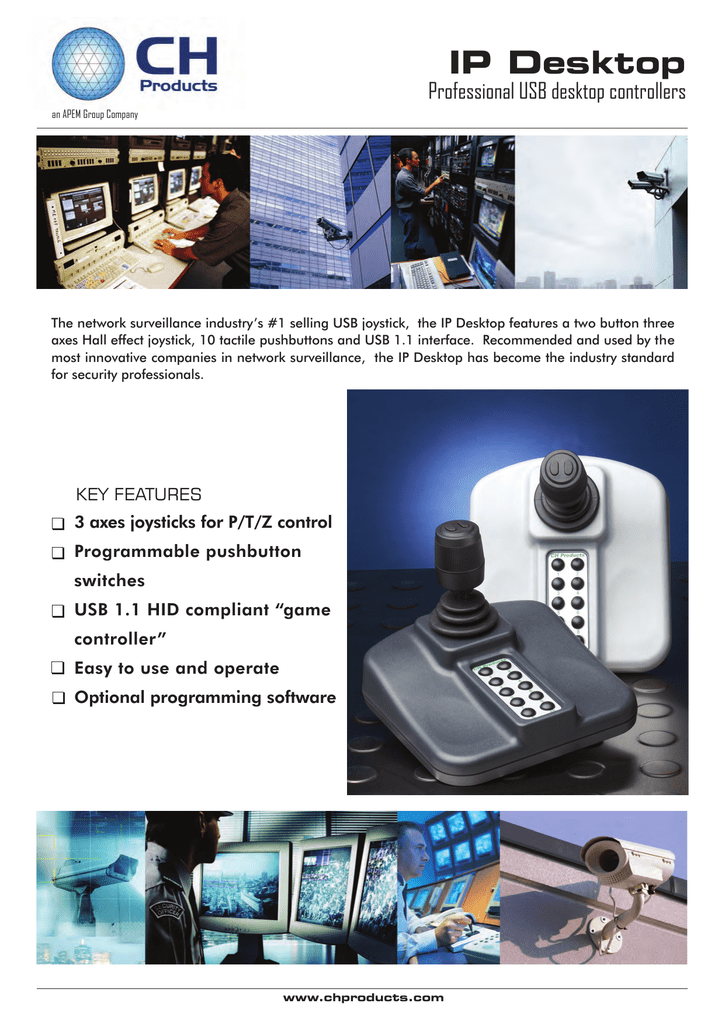 CH
Products
an APEM Group Company

IP Desktop
Professional USB desktop controllers

The network surveillance industry's #1 selling USB joystick, the IP Desktop features a two button three axes Hall effect joystick, 10 tactile pushbuttons and USB 1.1 interface. Recommended and used by the most innovative companies in network surveillance, the IP Desktop has become the industry standard for security professionals.

KEY FEATURES
❑ 3 axes joysticks for P/T/Z control
❑ Programmable pushbutton switches
❑ USB 1.1 HID compliant "game controller"
❑ Easy to use and operate
❑ Optional programming software

CH Products

www.chproducts.com