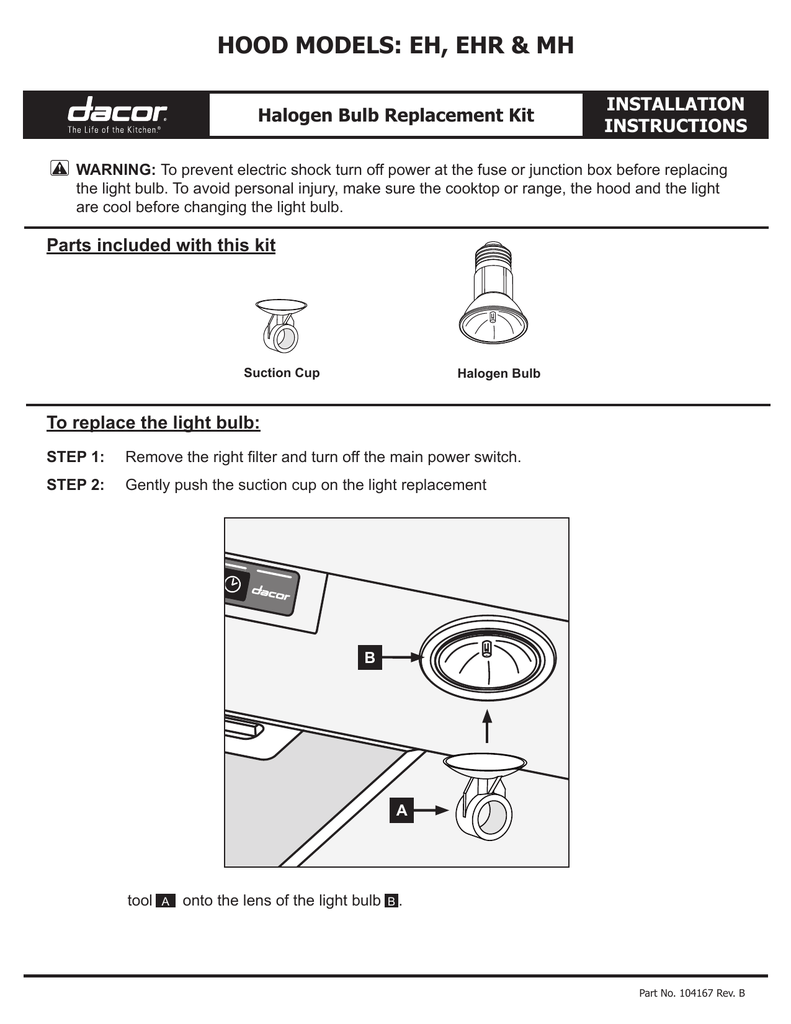 HOOD MODELS: EH, EHR & MH

dacor
The Life of the Kitchen®

Halogen Bulb Replacement Kit

INSTALLATION INSTRUCTIONS

WARNING: To prevent electric shock turn off power at the fuse or junction box before replacing the light bulb. To avoid personal injury, make sure the cooktop or range, the hood and the light are cool before changing the light bulb.

Parts included with this kit

Suction Cup

Halogen Bulb

To replace the light bulb:

STEP 1: Remove the right filter and turn off the main power switch.

STEP 2: Gently push the suction cup on the light replacement

dacor

B

A

tool A onto the lens of the light bulb B.

Part No. 104167 Rev. B