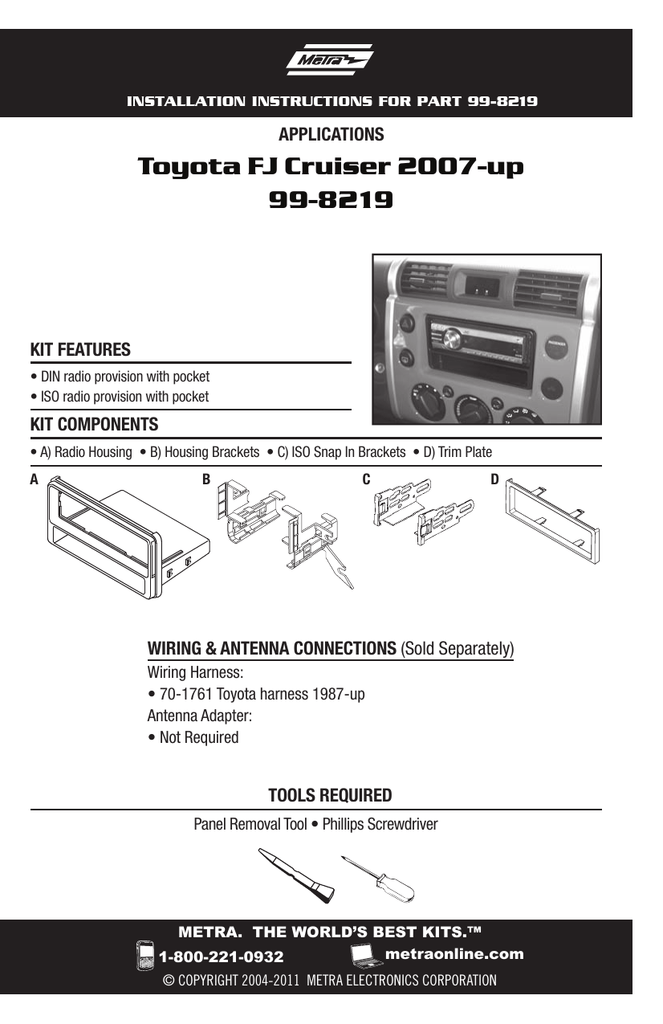 Metra

INSTALLATION INSTRUCTIONS FOR PART 99-8219

APPLICATIONS

Toyota FJ Cruiser 2007-up

99-8219

KIT FEATURES

• DIN radio provision with pocket
• ISO radio provision with pocket

KIT COMPONENTS

• A) Radio Housing • B) Housing Brackets • C) ISO Snap In Brackets • D) Trim Plate

A

B

C

D

WIRING & ANTENNA CONNECTIONS (Sold Separately)

Wiring Harness:
• 70-1761 Toyota harness 1987-up
Antenna Adapter:
• Not Required

TOOLS REQUIRED

Panel Removal Tool • Phillips Screwdriver

METRA. THE WORLD'S BEST KITS.™

1-800-221-0932

metraonline.com

© COPYRIGHT 2004-2011 METRA ELECTRONICS CORPORATION