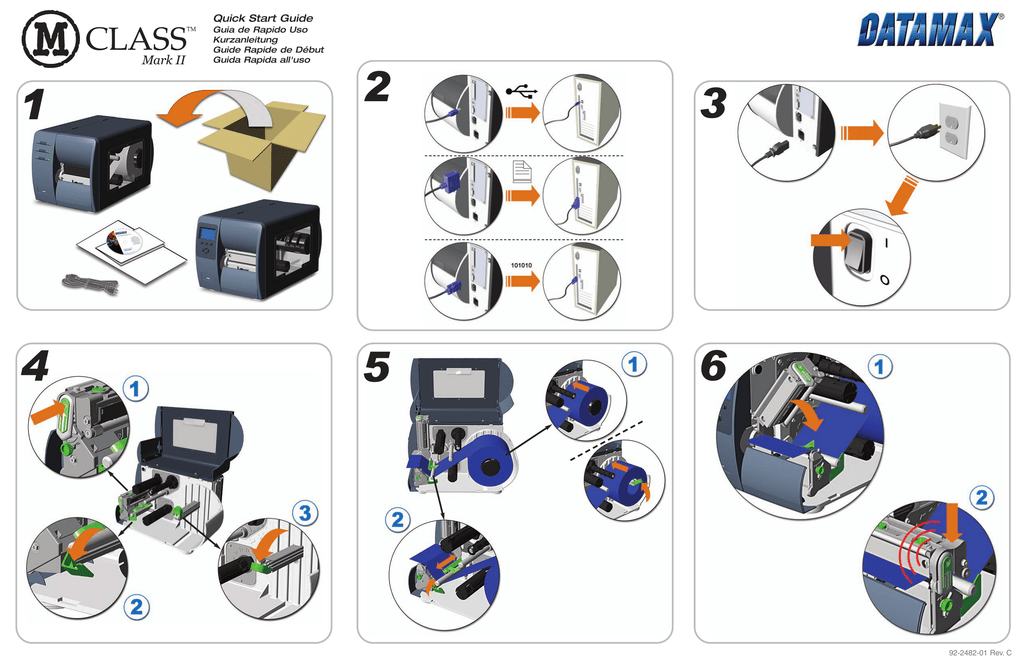 M CLASS™
Mark II

Quick Start Guide
Guia de Rapido Uso
Kurzanleitung
Guide Rapide de Début
Guida Rapida all'uso

DATAMAX®

1

2

101010

3

I
O

4

1
2
3

5

1
2

6

1
2

92-2482-01 Rev. C