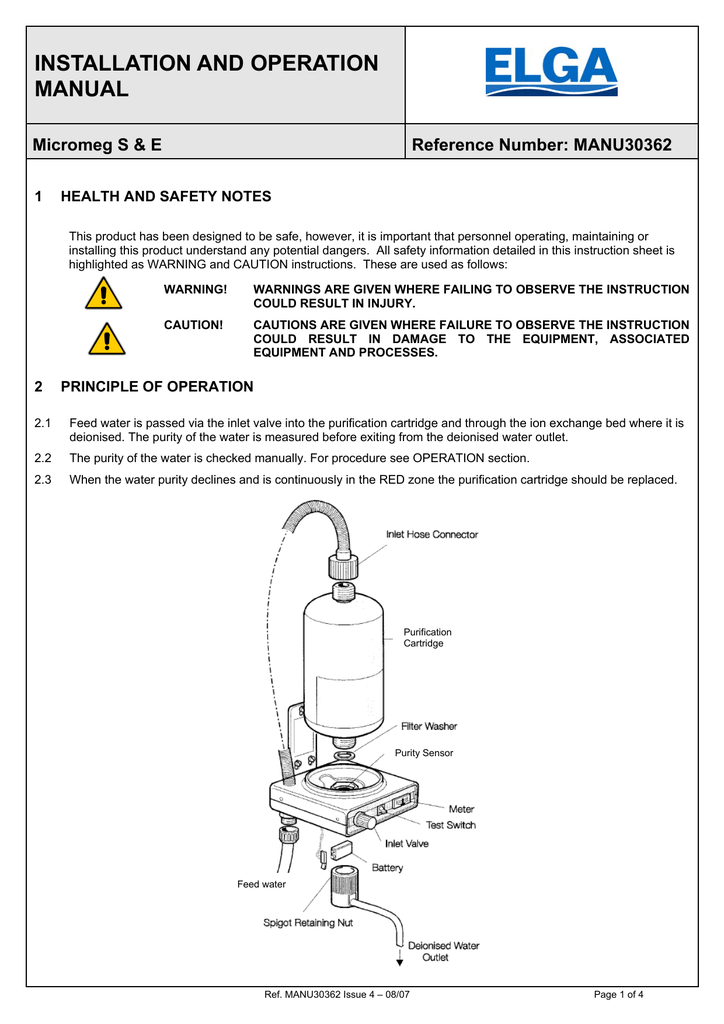 INSTALLATION AND OPERATION MANUAL

ELGA

Micromeg S & E

Reference Number: MANU30362

1 HEALTH AND SAFETY NOTES

This product has been designed to be safe, however, it is important that personnel operating, maintaining or installing this product understand any potential dangers. All safety information detailed in this instruction sheet is highlighted as WARNING and CAUTION instructions. These are used as follows:

WARNING! WARNINGS ARE GIVEN WHERE FAILING TO OBSERVE THE INSTRUCTION COULD RESULT IN INJURY.

CAUTION! CAUTIONS ARE GIVEN WHERE FAILURE TO OBSERVE THE INSTRUCTION COULD RESULT IN DAMAGE TO THE EQUIPMENT, ASSOCIATED EQUIPMENT AND PROCESSES.

2 PRINCIPLE OF OPERATION

2.1 Feed water is passed via the inlet valve into the purification cartridge and through the ion exchange bed where it is deionised. The purity of the water is measured before exiting from the deionised water outlet.

2.2 The purity of the water is checked manually. For procedure see OPERATION section.

2.3 When the water purity declines and is continuously in the RED zone the purification cartridge should be replaced.

Inlet Hose Connector

Purification Cartridge

Filter Washer

Purity Sensor

Meter

Test Switch

Inlet Valve

Battery

Feed water

Spigot Retaining Nut

Deionised Water Outlet

Ref. MANU30362 Issue 4 – 08/07

Page 1 of 4