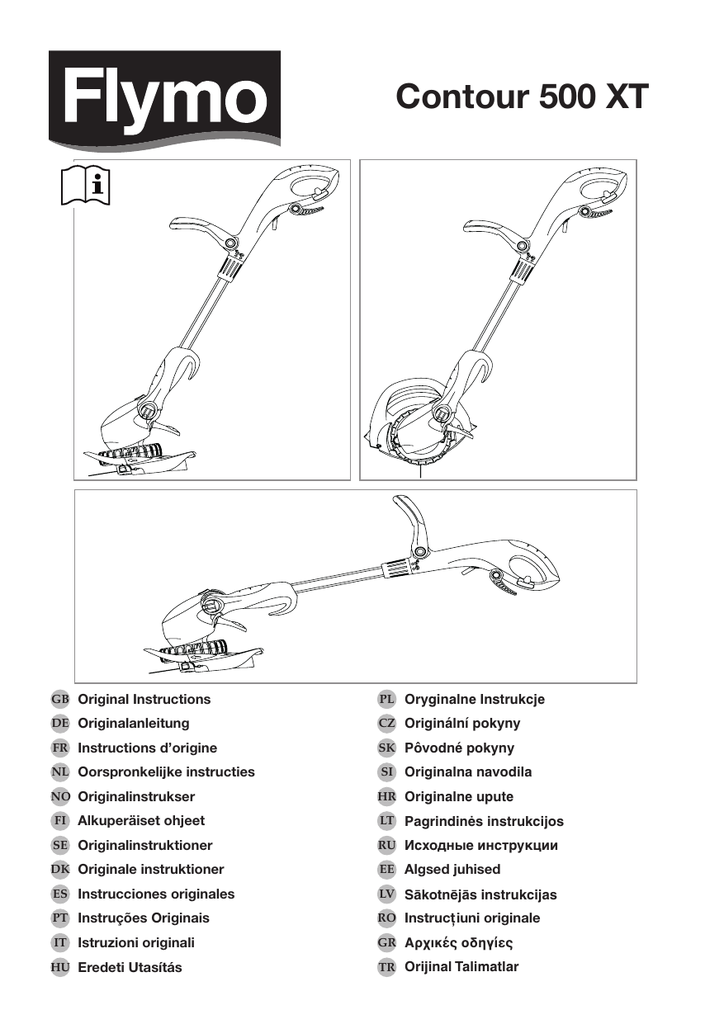 Flymo

Contour 500 XT

GB Original Instructions
DE Originalanleitung
FR Instructions d'origine
NL Oorspronkelijke instructies
NO Originalinstrukser
FI Alkuperäiset ohjeet
SE Originalinstruktioner
DK Originale instruktioner
ES Instrucciones originales
PT Instruções Originais
IT Istruzioni originali
HU Eredeti Utasítás

PL Oryginalne Instrukcje
CZ Originální pokyny
SK Pôvodné pokyny
SI Originalna navodila
HR Originalne upute
LT Pagrindinės instrukcijos
RU Исходные инструкции
EE Algsed juhised
LV Sākotnējās instrukcijas
RO Instrucțiuni originale
GR Αρχικές οδηγίες
TR Orijinal Talimatlar