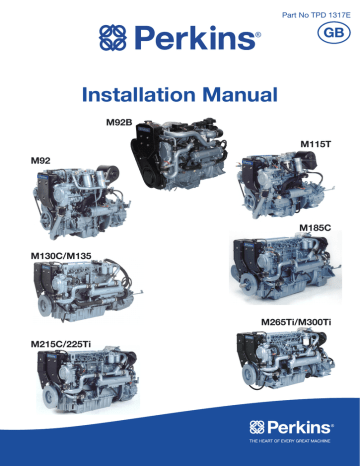 Part No TPD 1317E

GB

Perkins®

Installation Manual

M92B

M115T

M92

M185C

M130C/M135

M265Ti/M300Ti

M215C/225Ti

Perkins®

THE HEART OF EVERY GREAT MACHINE